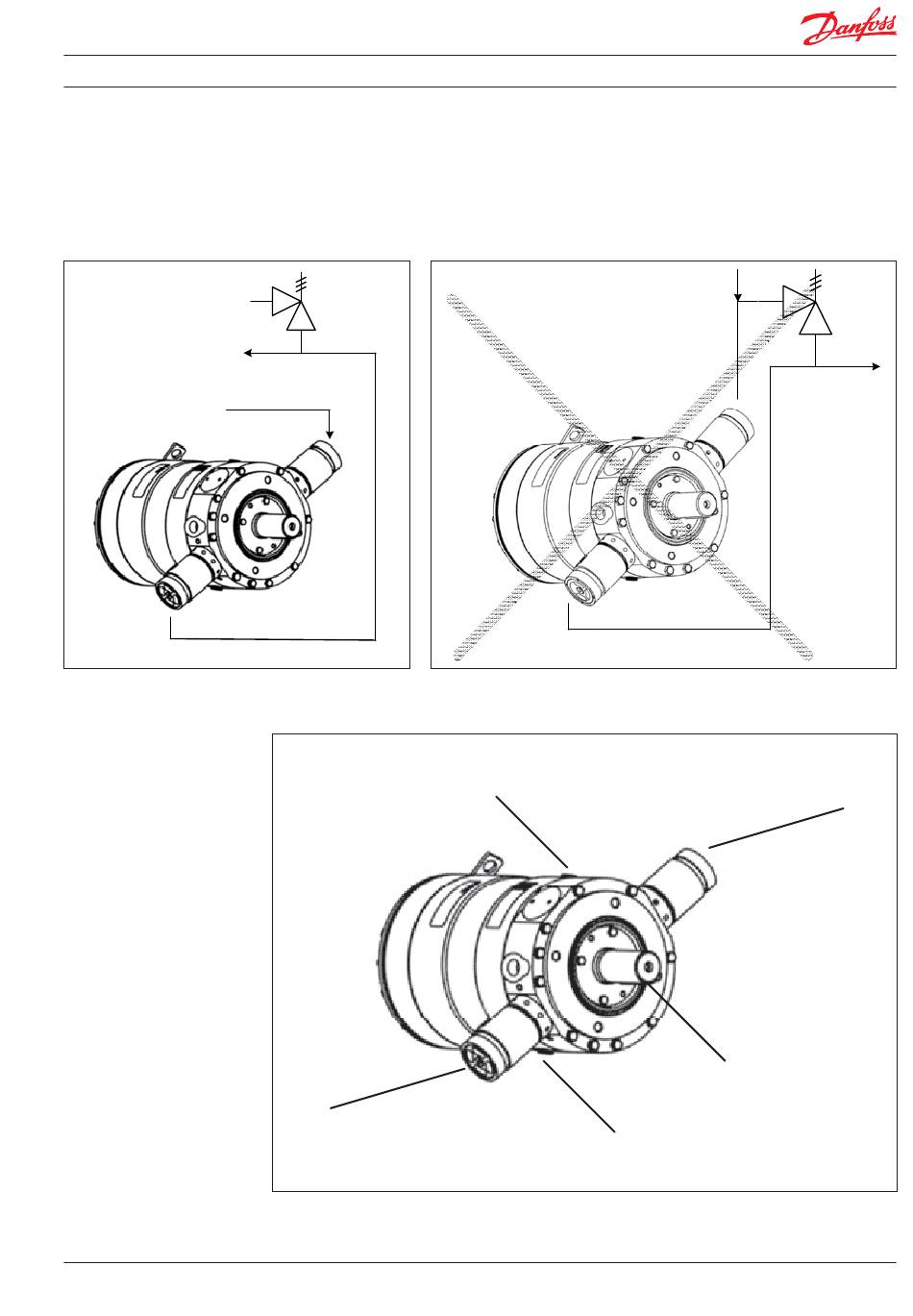 Danfoss