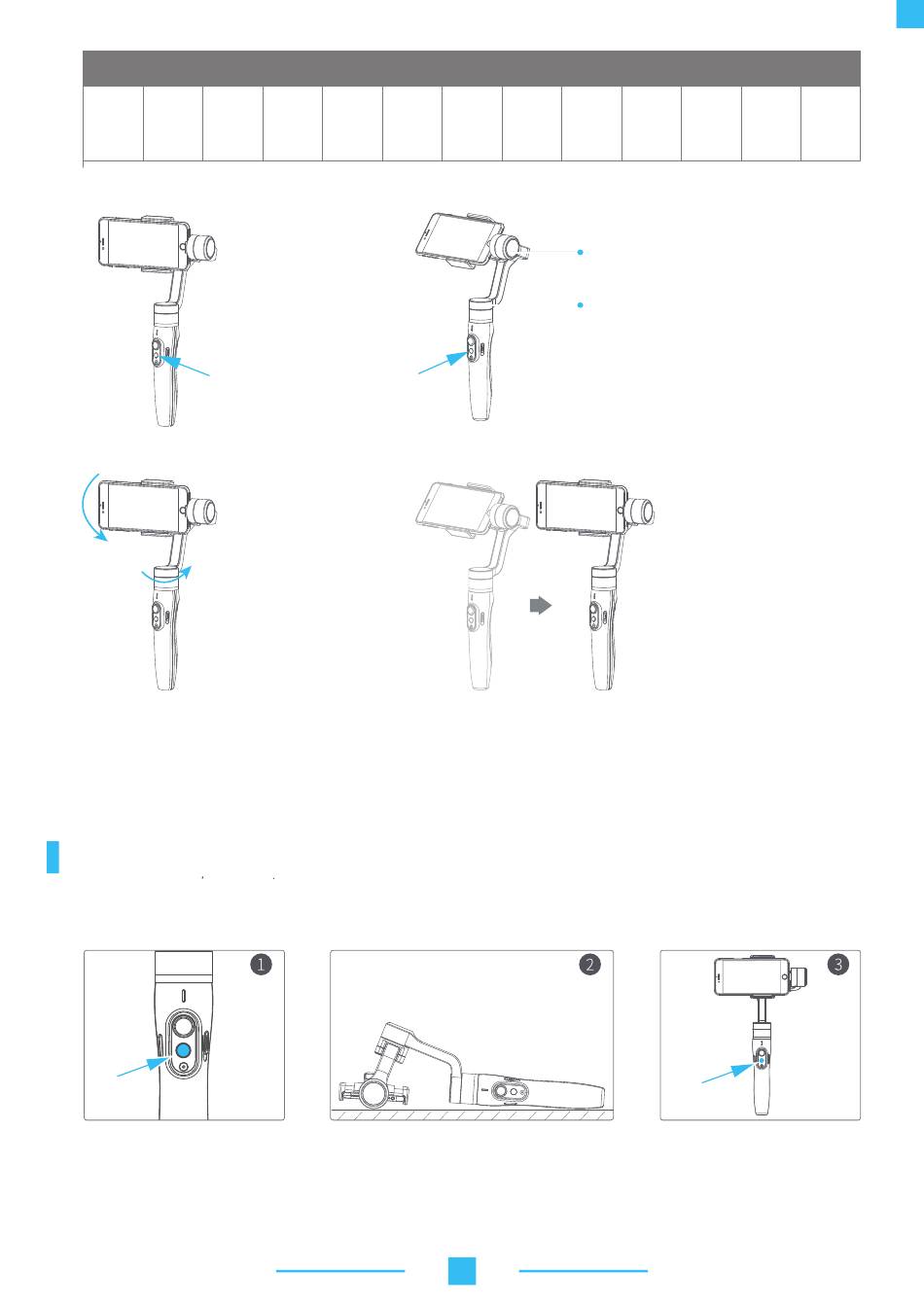 1

2

3