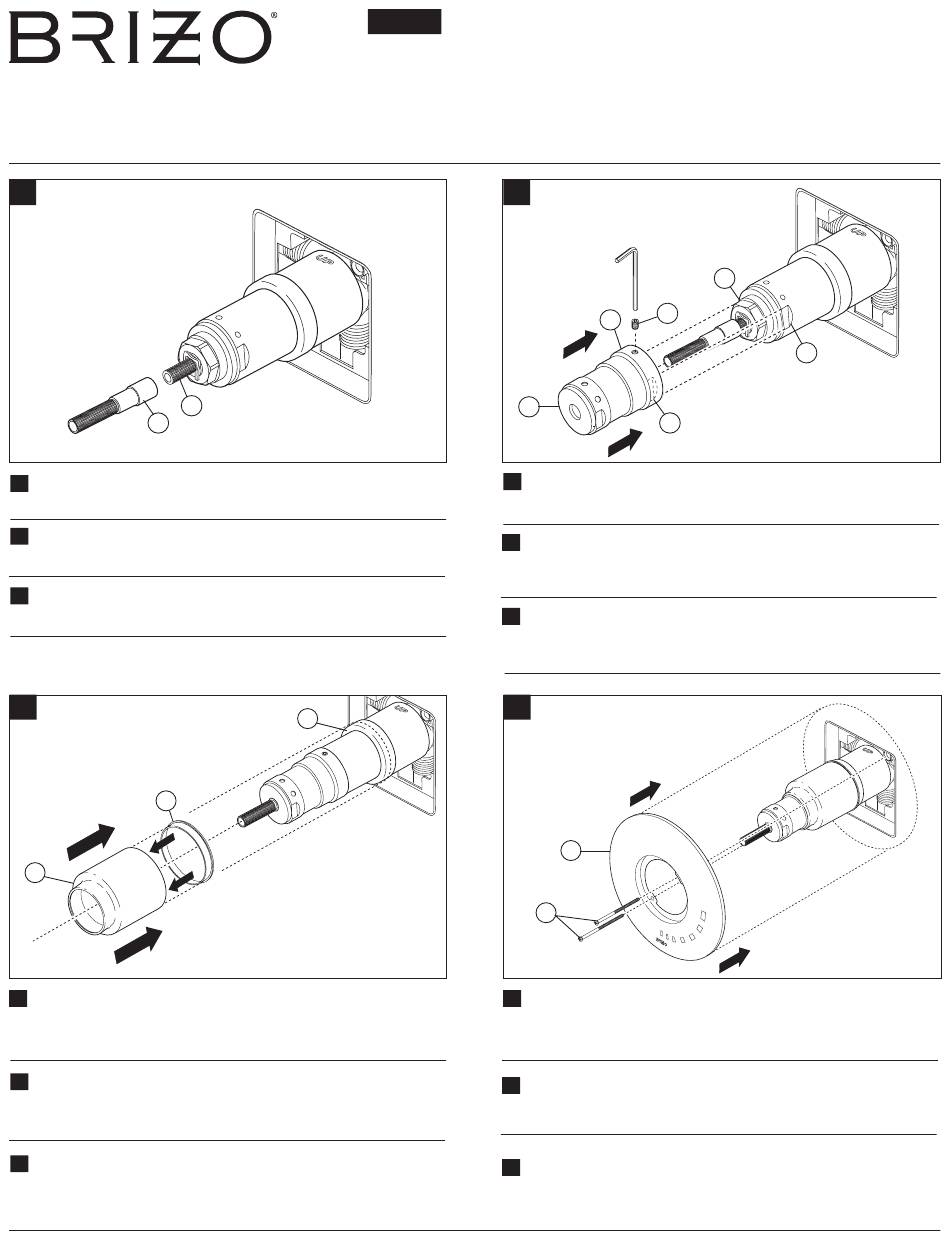 BRIZO®