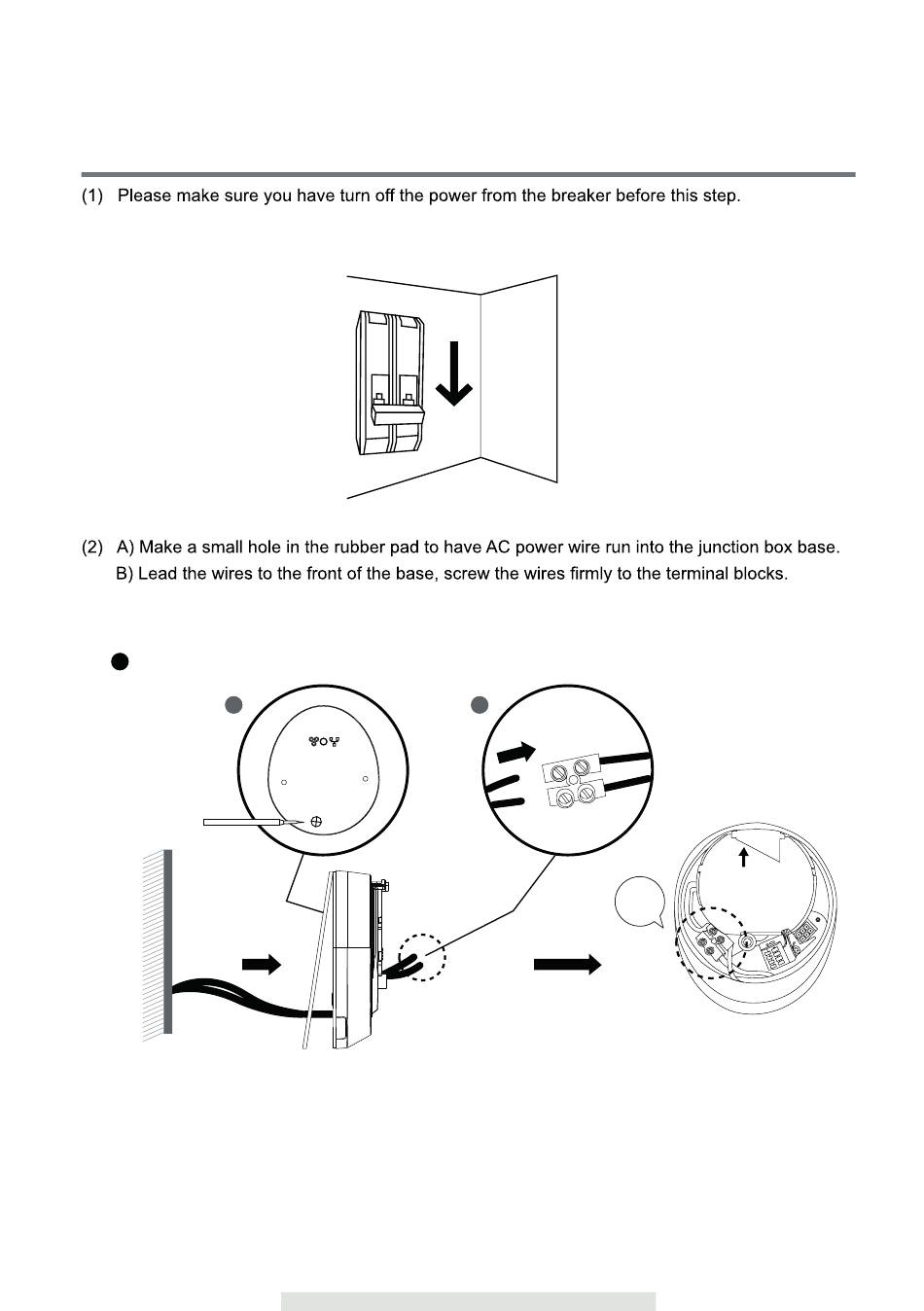 (1) Please make sure you have turn off the power from the breaker before this step.

(2) A) Make a small hole in the rubber pad to have AC power wire run into the junction box base.
B) Lead the wires to the front of the base, screw the wires firmly to the terminal blocks.