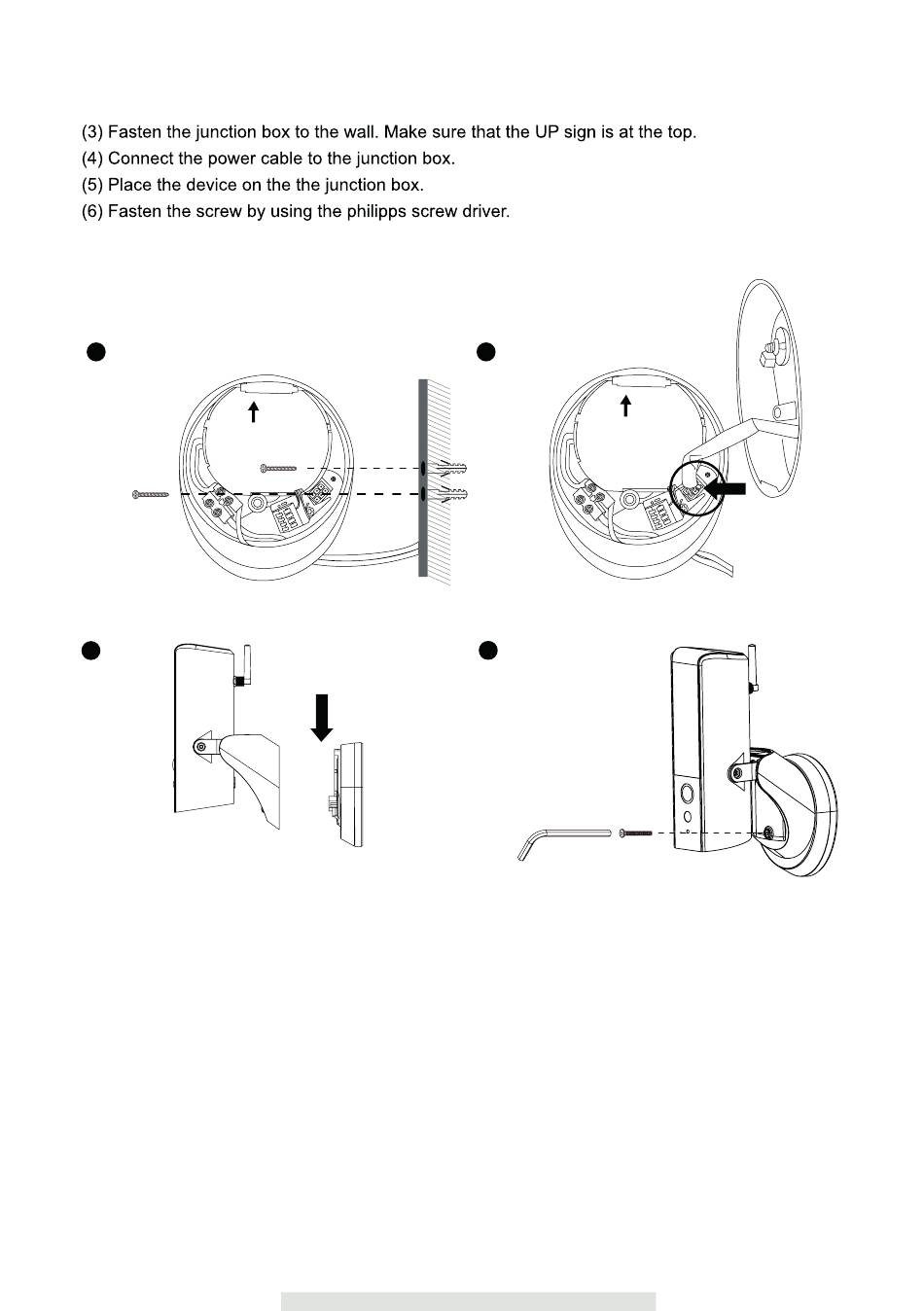 (3) Fasten the junction box to the wall. Make sure that the UP sign is at the top.
(4) Connect the power cable to the junction box.
(5) Place the device on the the junction box.
(6) Fasten the screw by using the philipps screw driver.