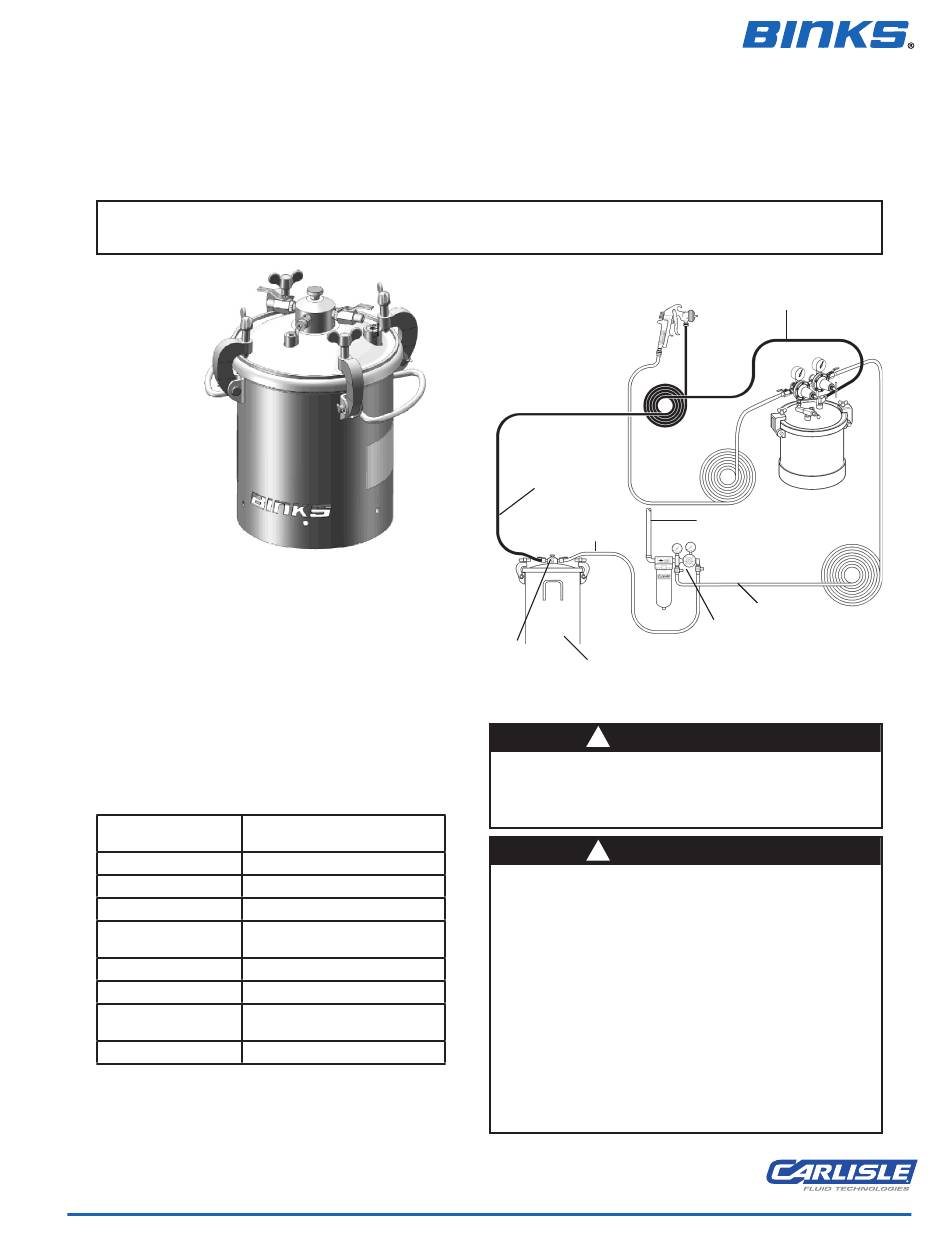 BINKS®

BINKS

CARLISLE
FLUID TECHNOLOGIES