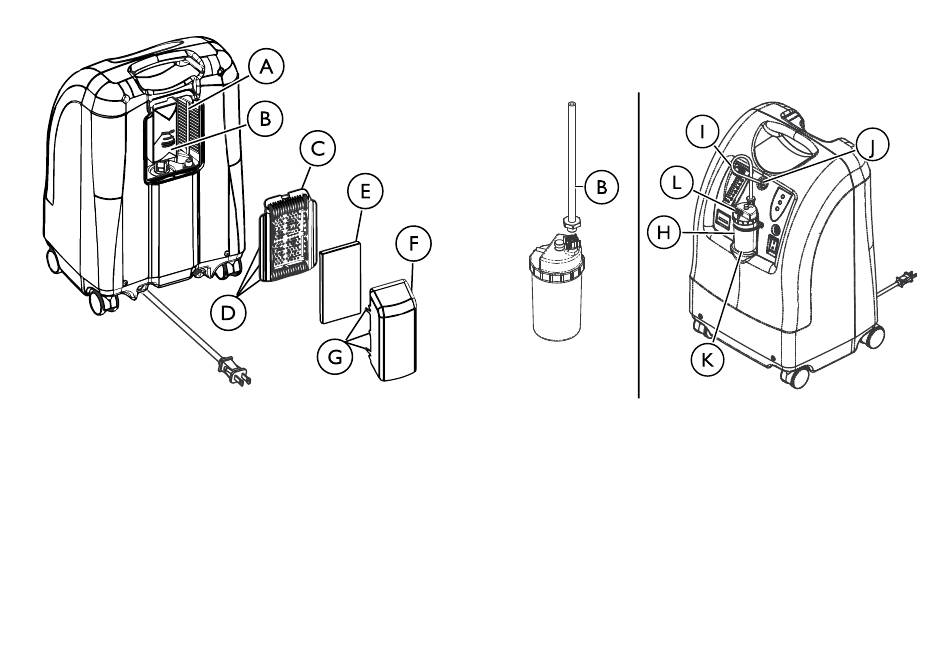 A
B
C
E
F
D
G
B
I
J
L
H
K