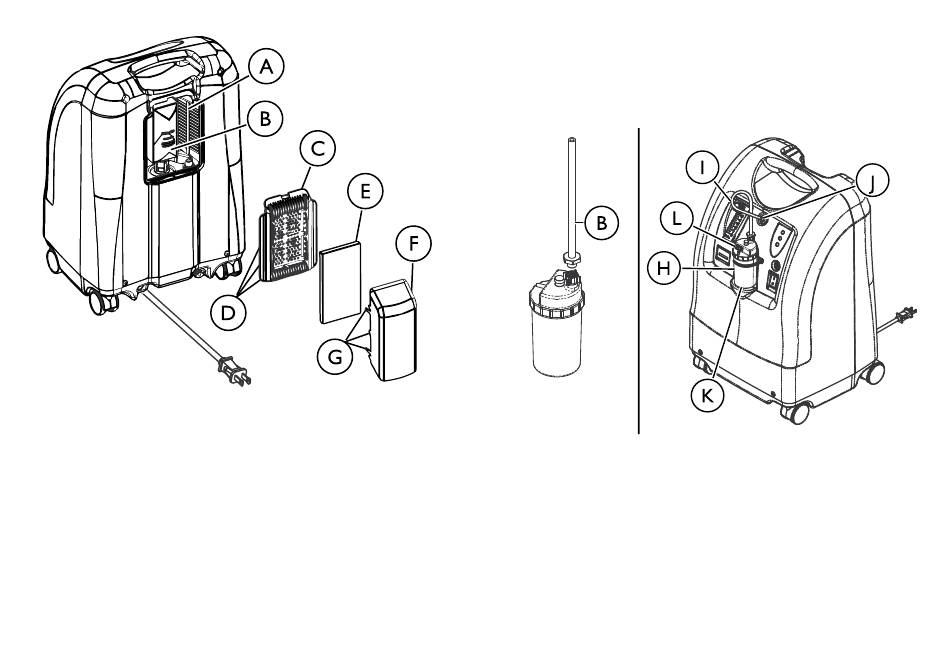 A
B
C
E
F
D
G
B
I
J
L
H
K