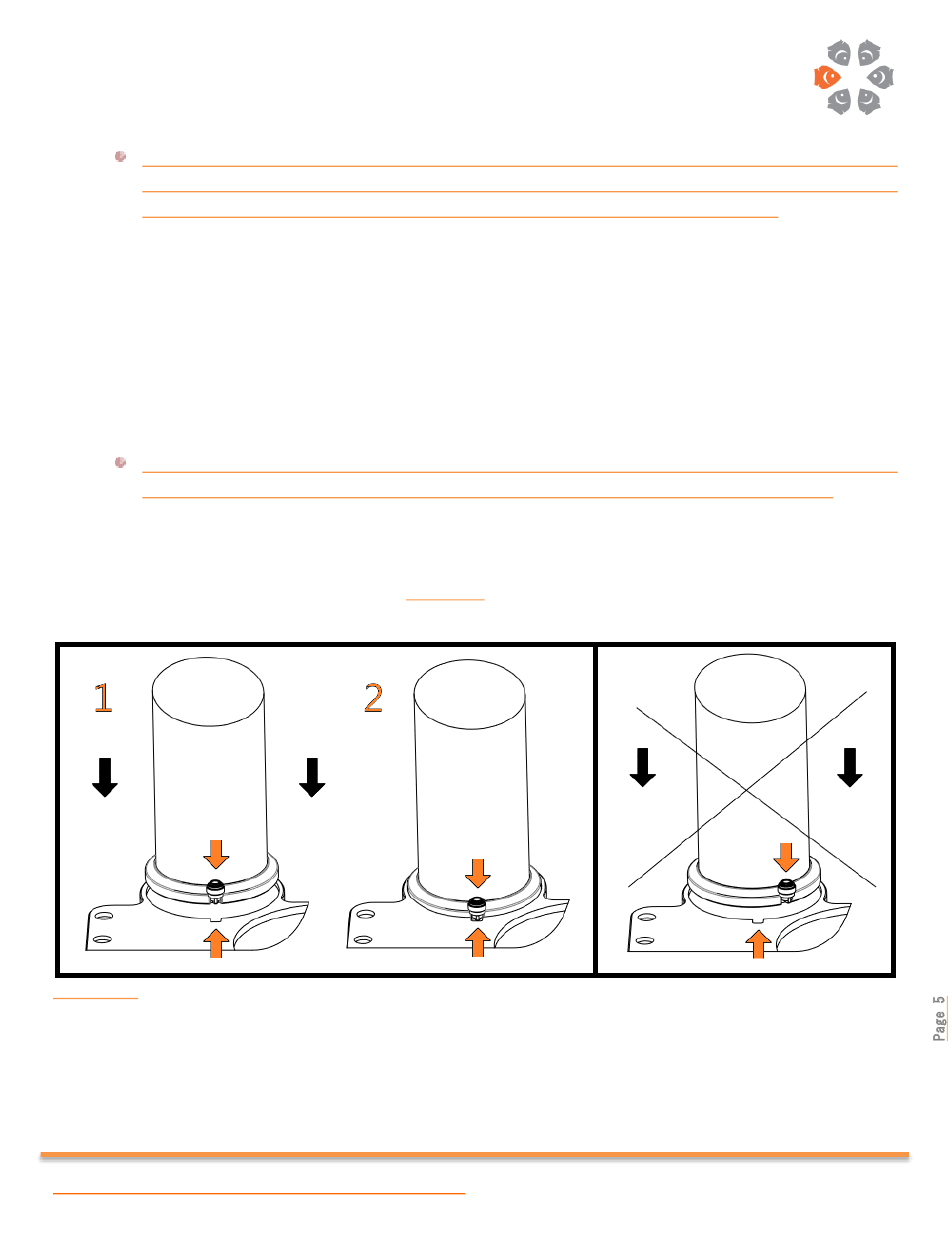 1

2

Page 5