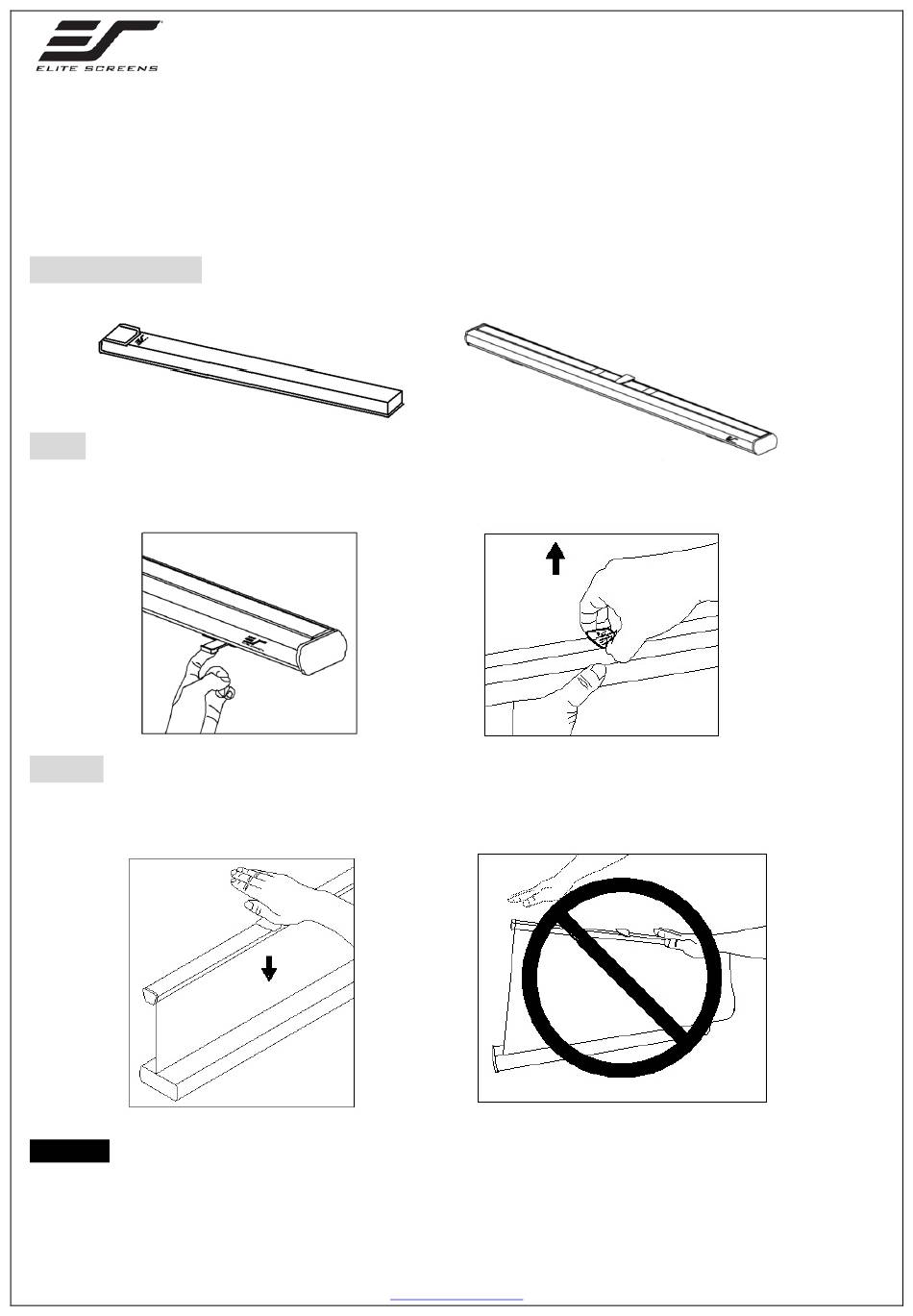 ELITE SCREENS