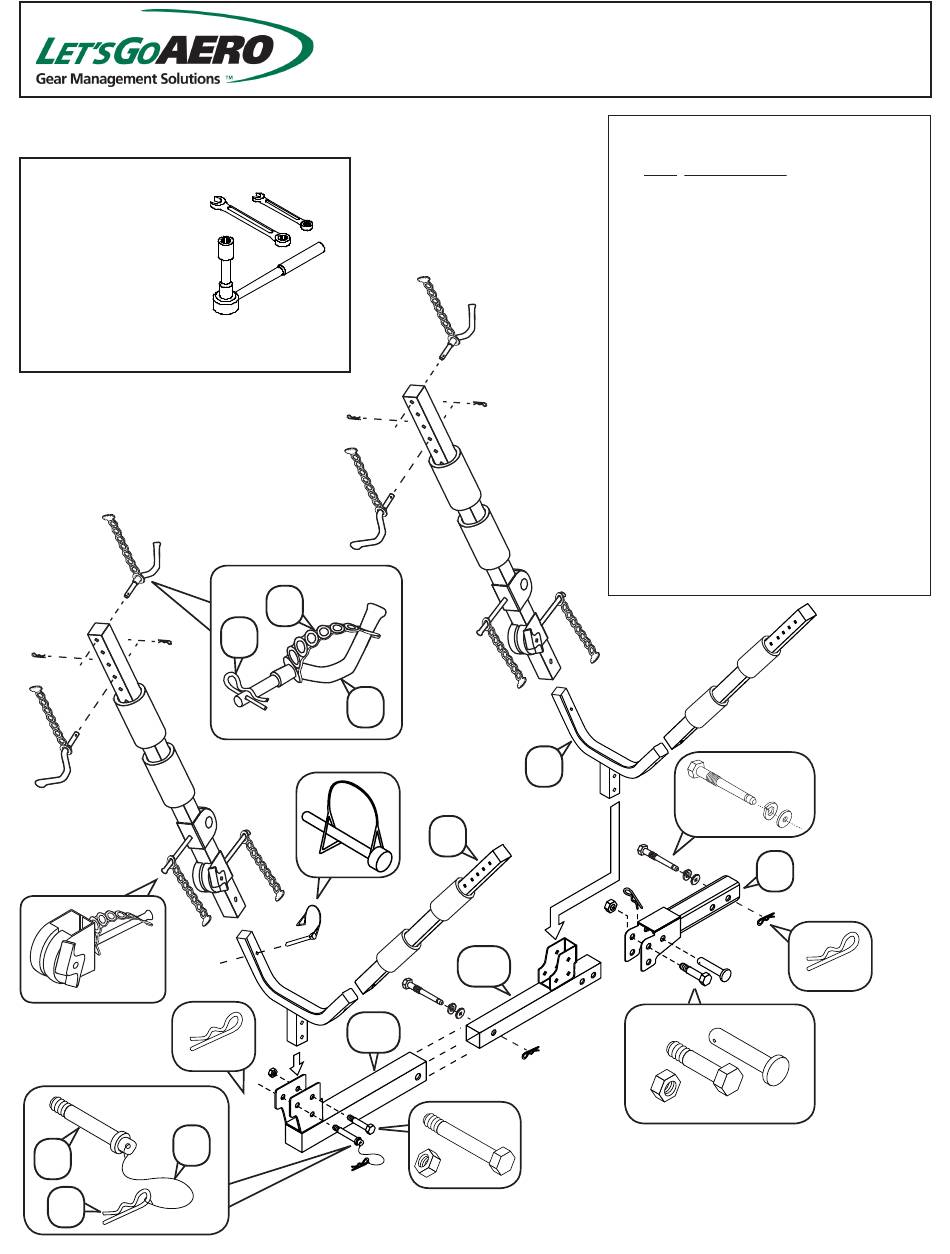 LET'SGOAERO
Gear Management Solutions ™