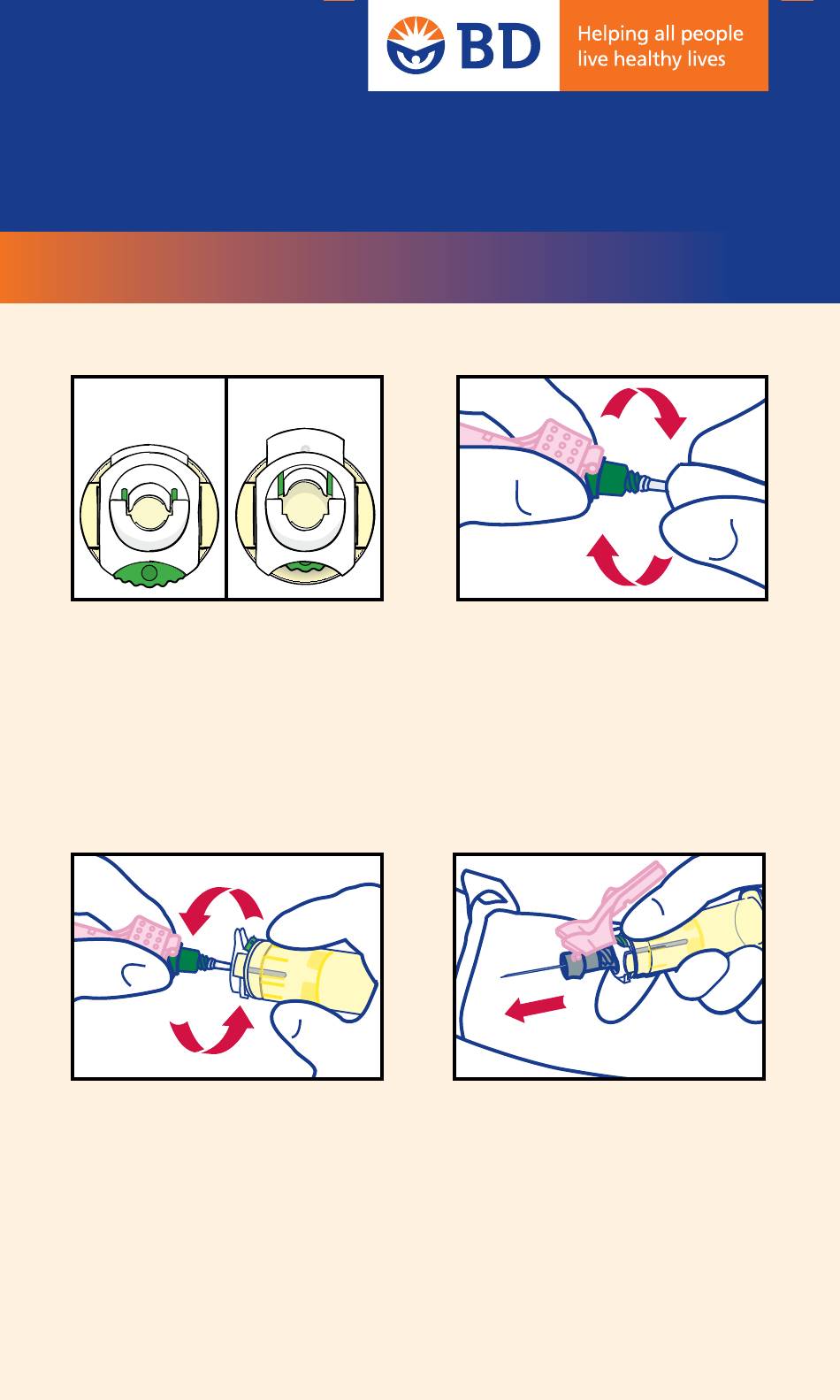 BD
Helping all people live healthy lives