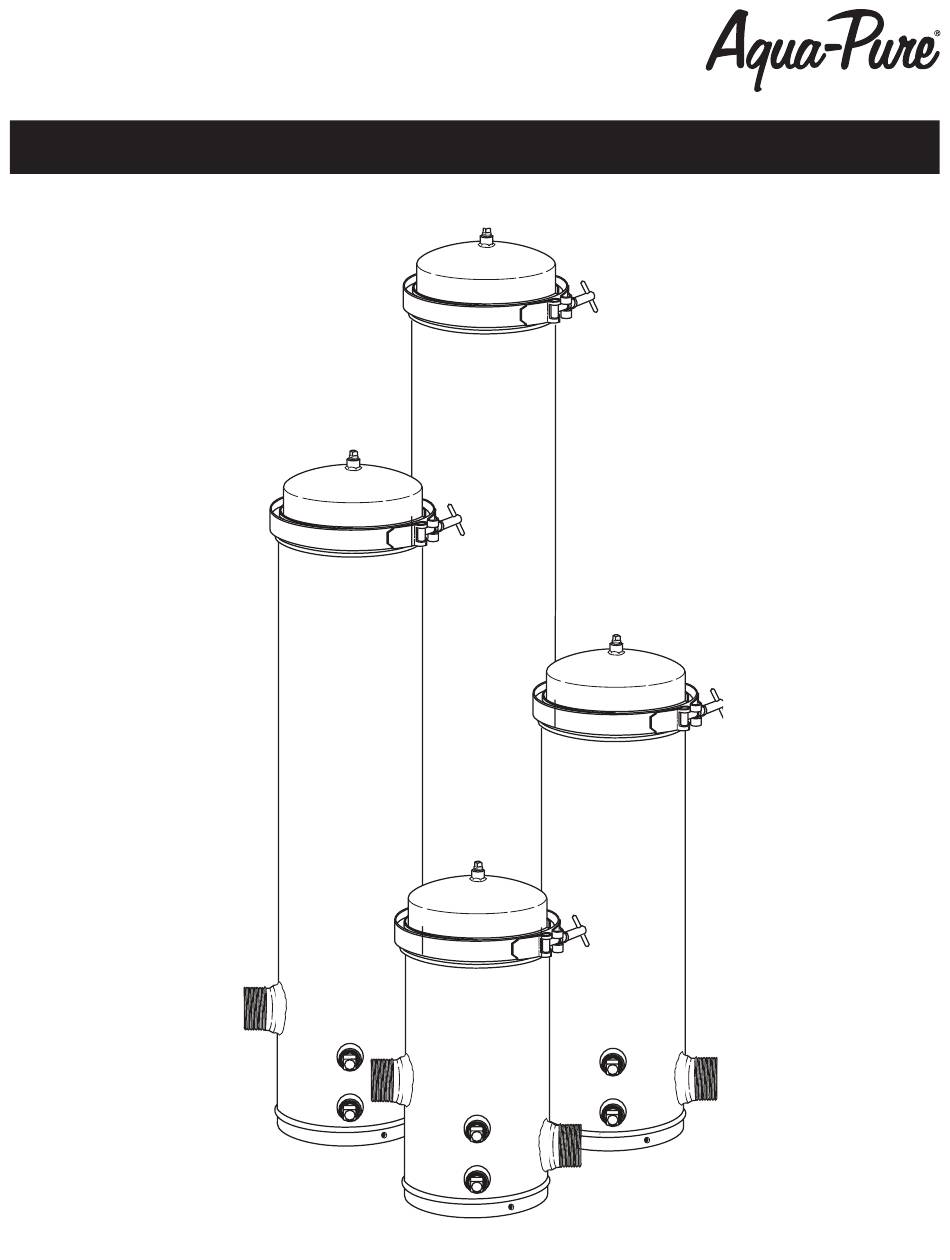 Aqua-Pure®