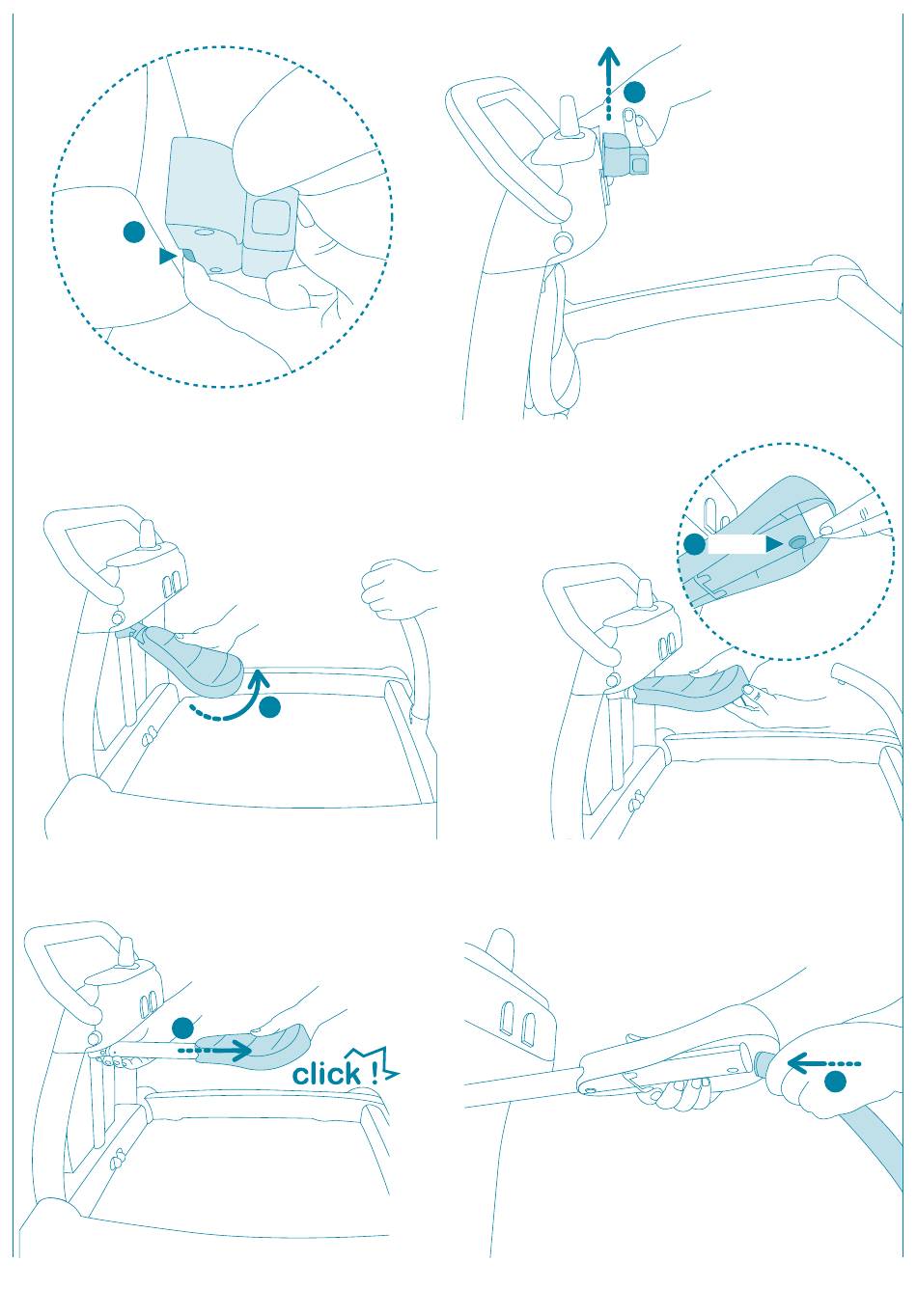 click !