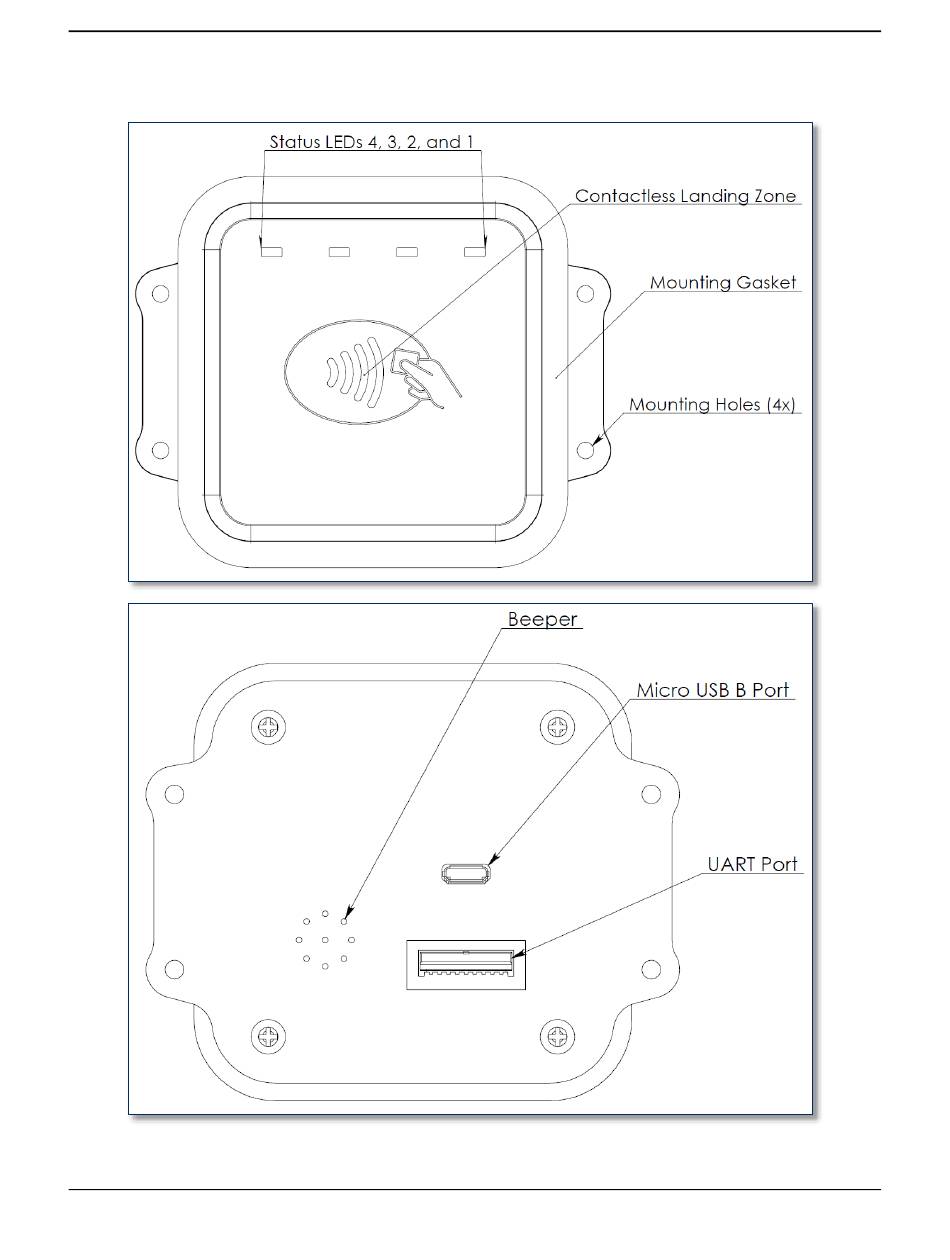 Status LEDs 4, 3, 2, and 1

Contactless Landing Zone

Mounting Gasket

Mounting Holes (4x)

Beeper

Micro USB B Port

UART Port