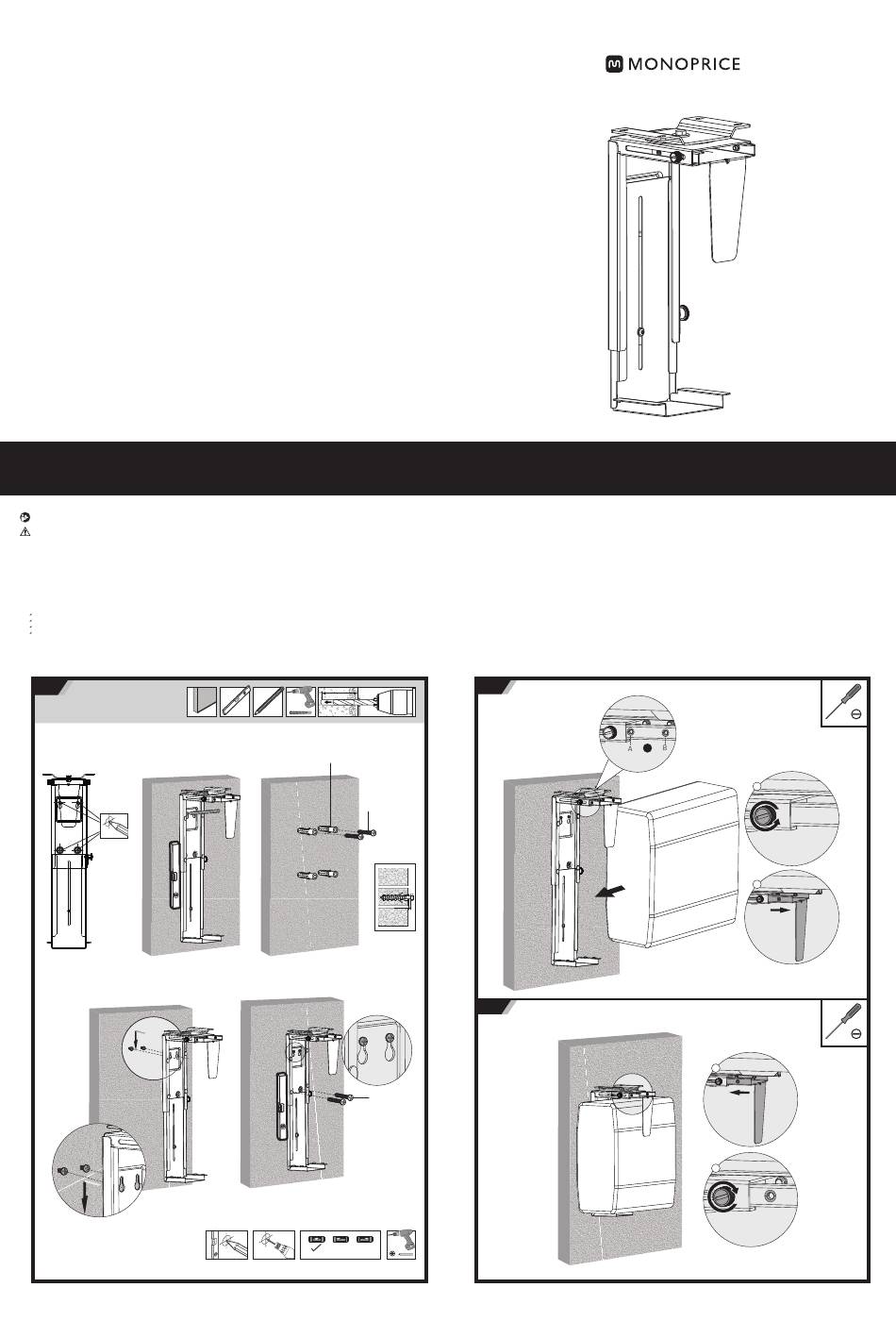 MONOPRICE

A
B