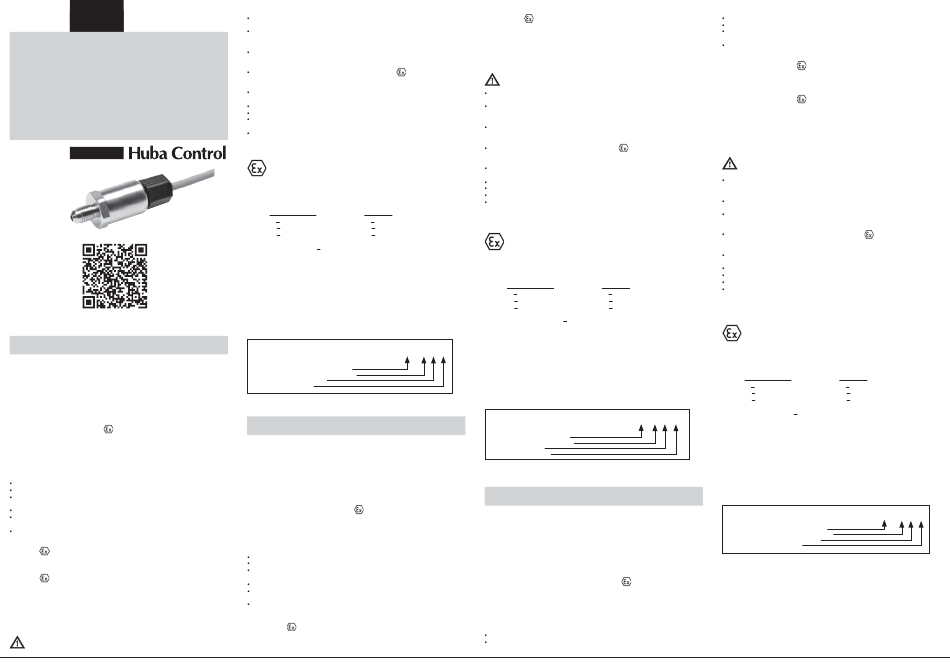 Huba Control