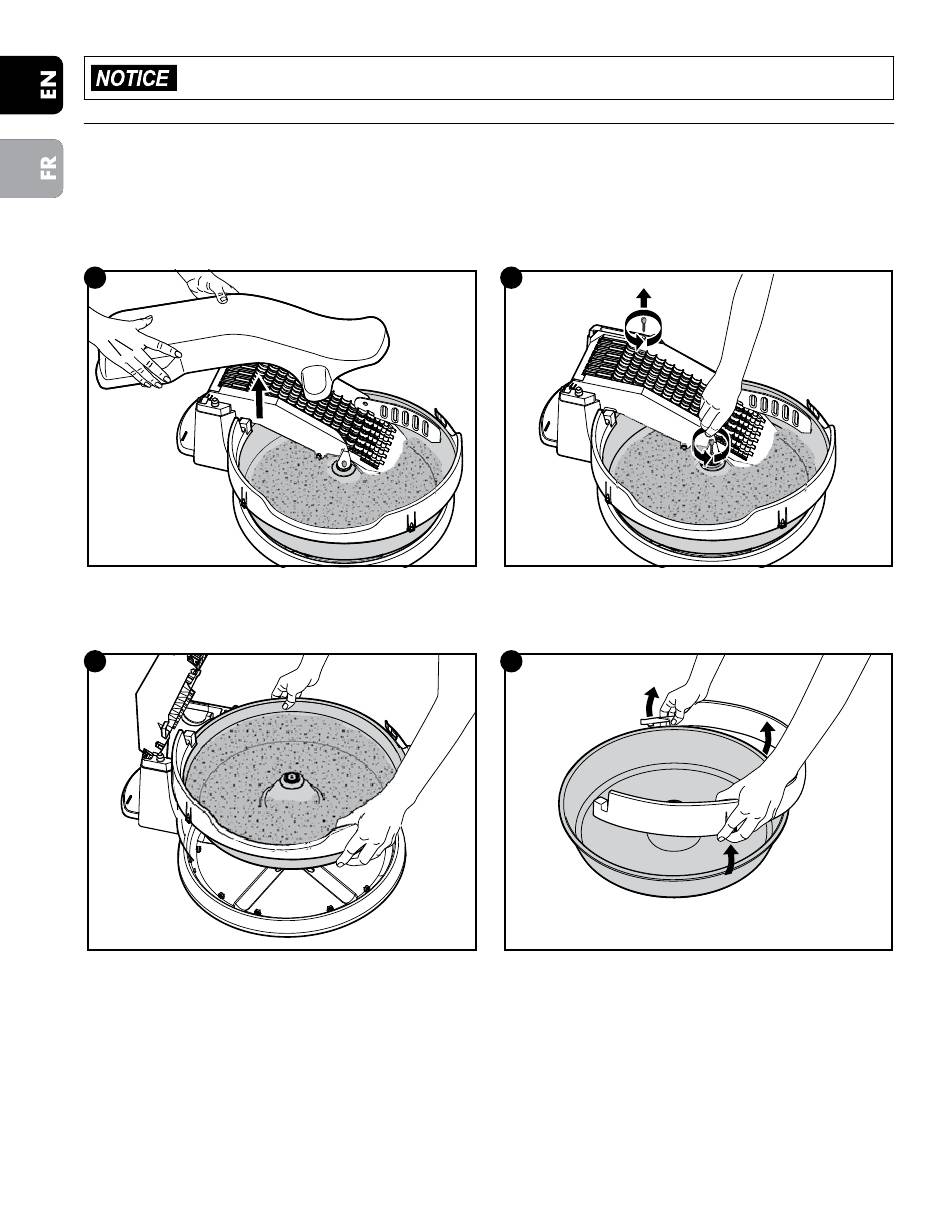 EN

FR

NOTICE