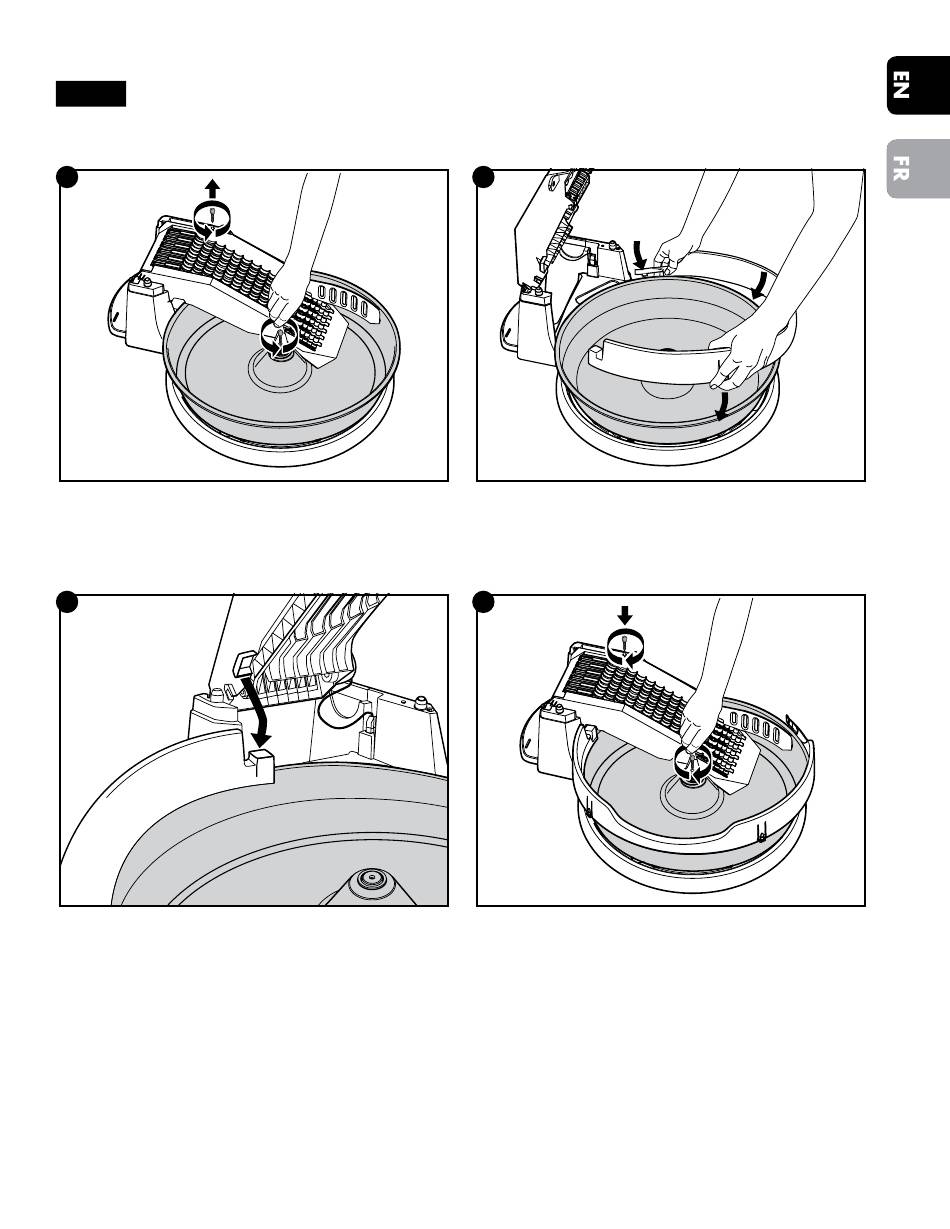 EN

FR