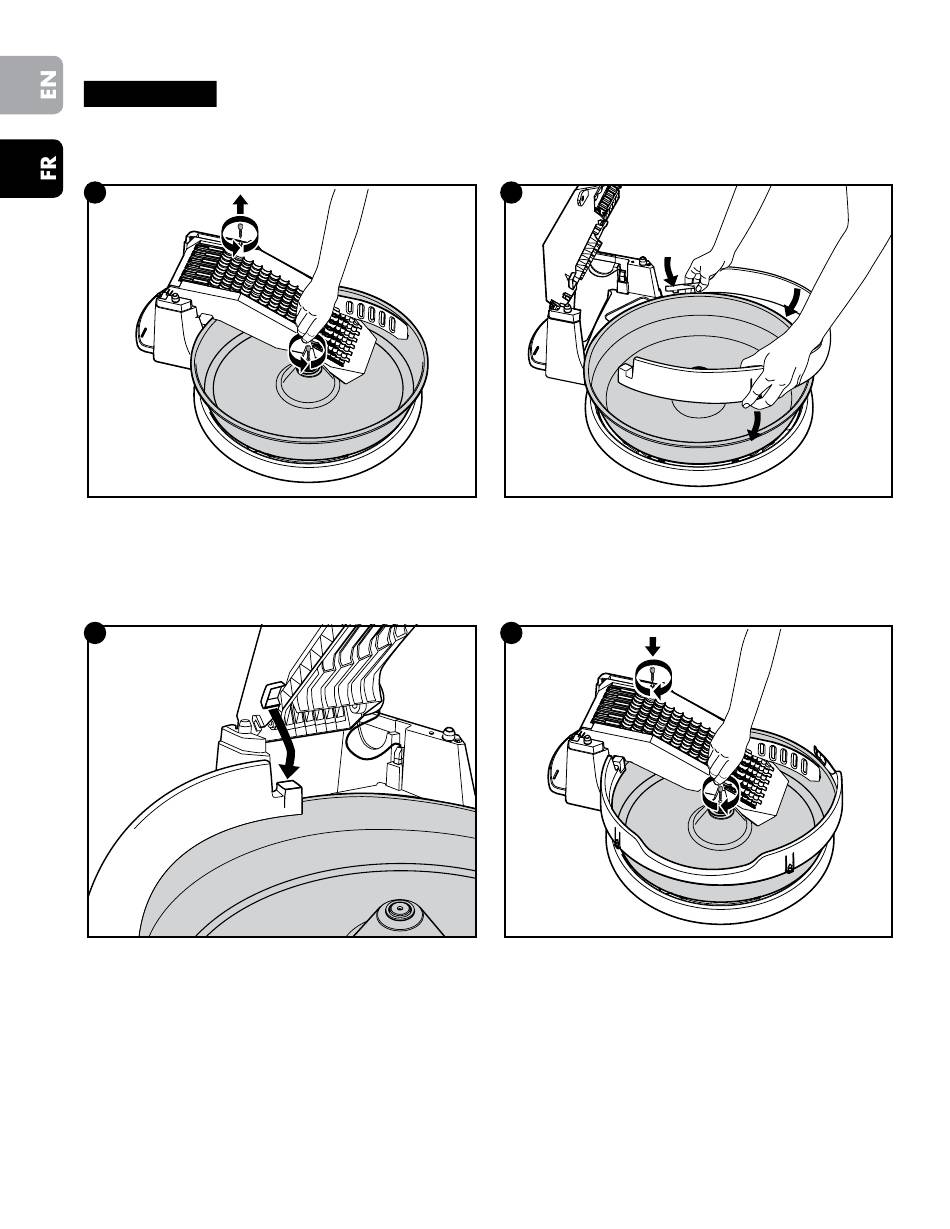 EN

FR