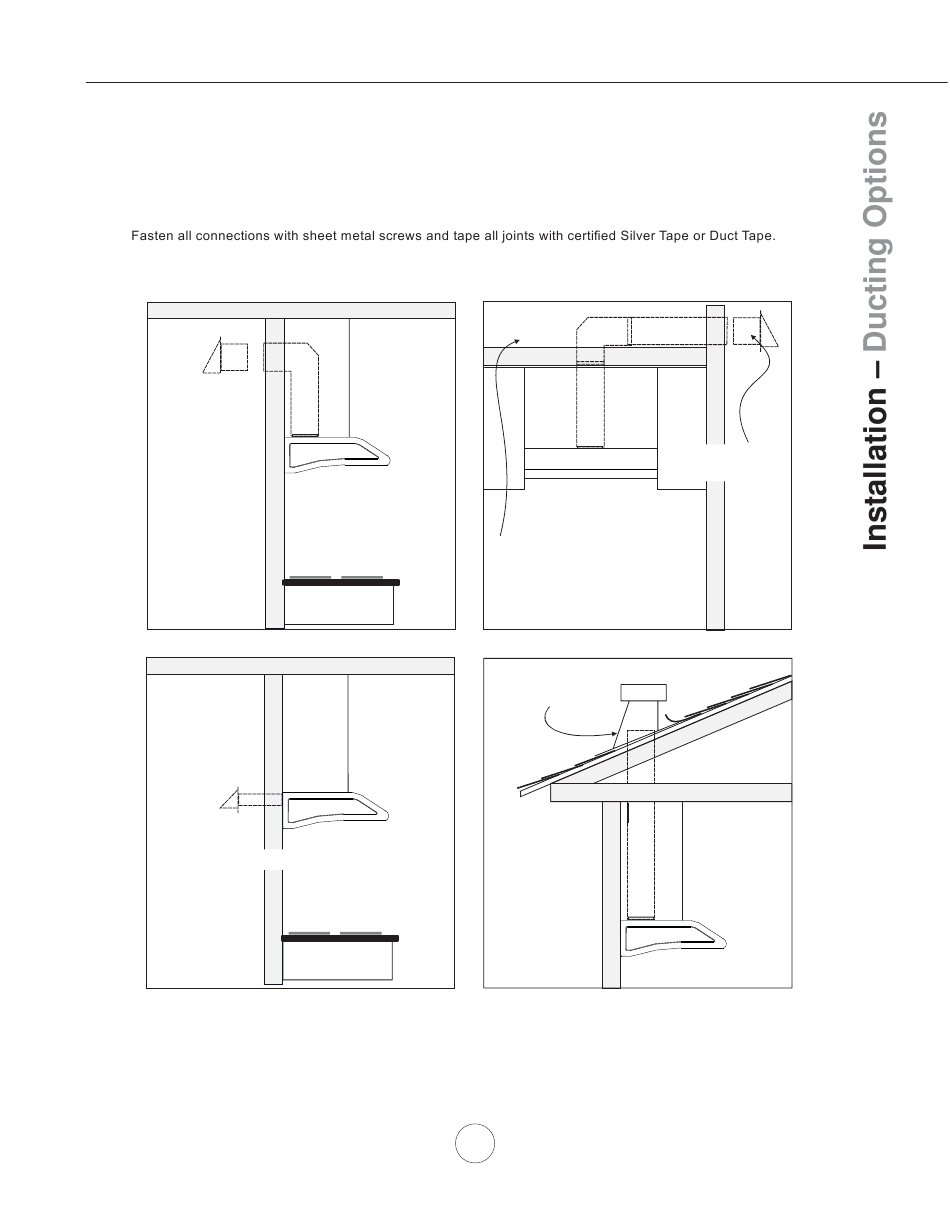 Installation – Ducting Options

Fasten all connections with sheet metal screws and tape all joints with certified Silver Tape or Duct Tape.