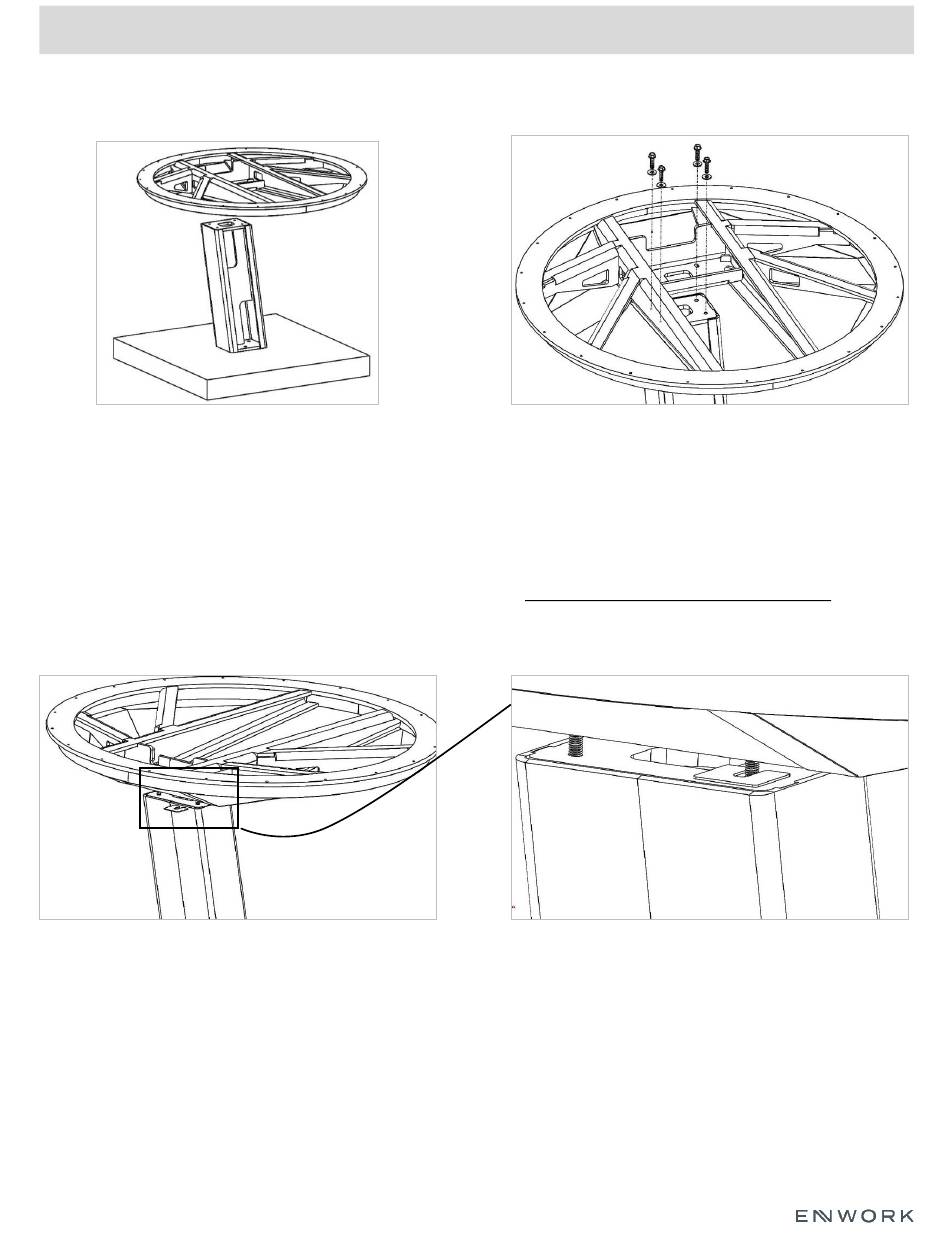 ENWORK