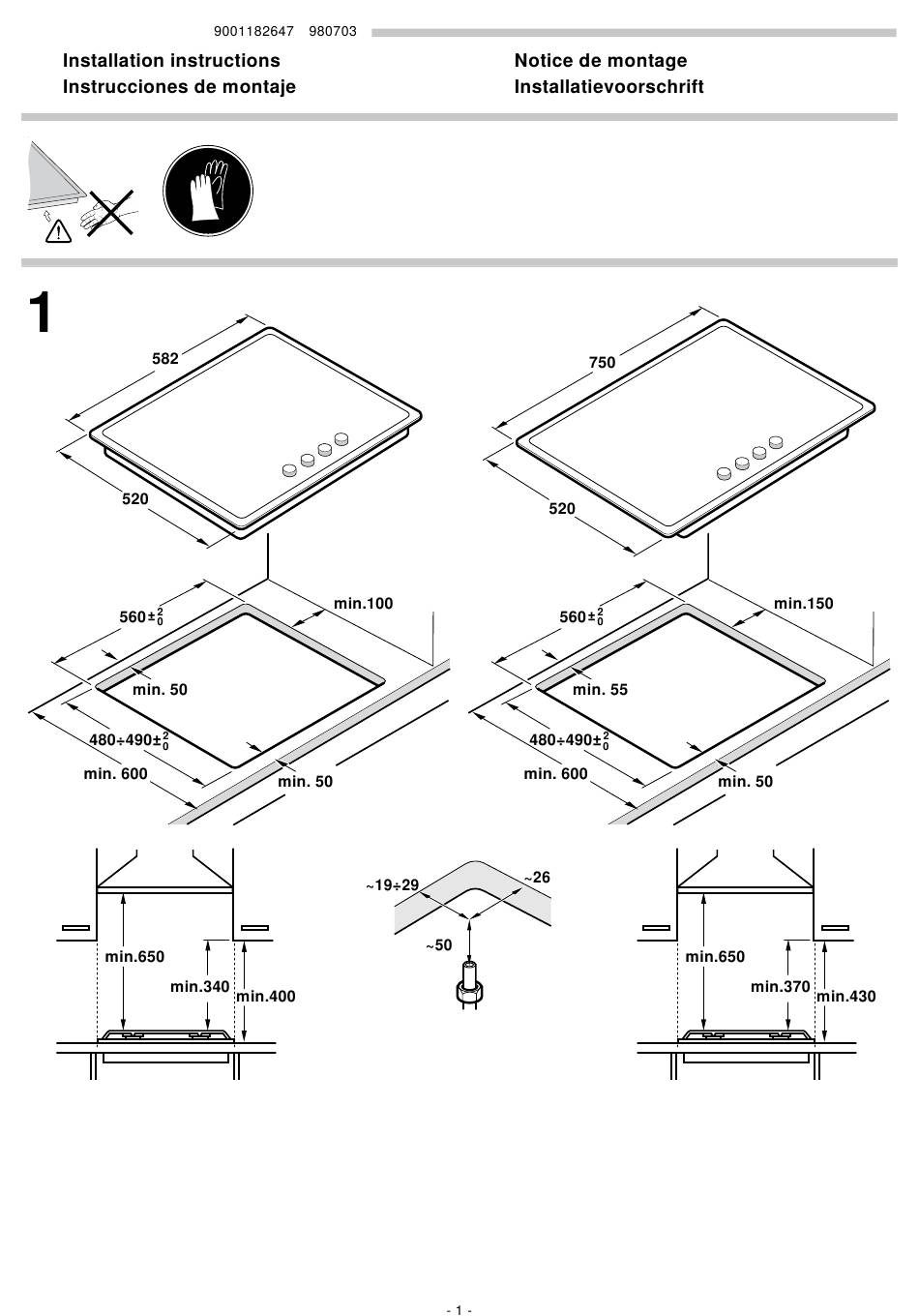 9001182647 980703

Installation instructions
Instrucciones de montaje

Notice de montage
Installatievoorschrift

1

582
520
560$\pm^{2}_{0}$
min.100
min. 50
480÷490$\pm^{2}_{0}$
min. 600
min. 50

750
520
560$\pm^{2}_{0}$
min.150
min. 55
480÷490$\pm^{2}_{0}$
min. 600
min. 50

min.650
min.340
min.400

~19÷29
~26
~50

min.650
min.370
min.430

- 1 -