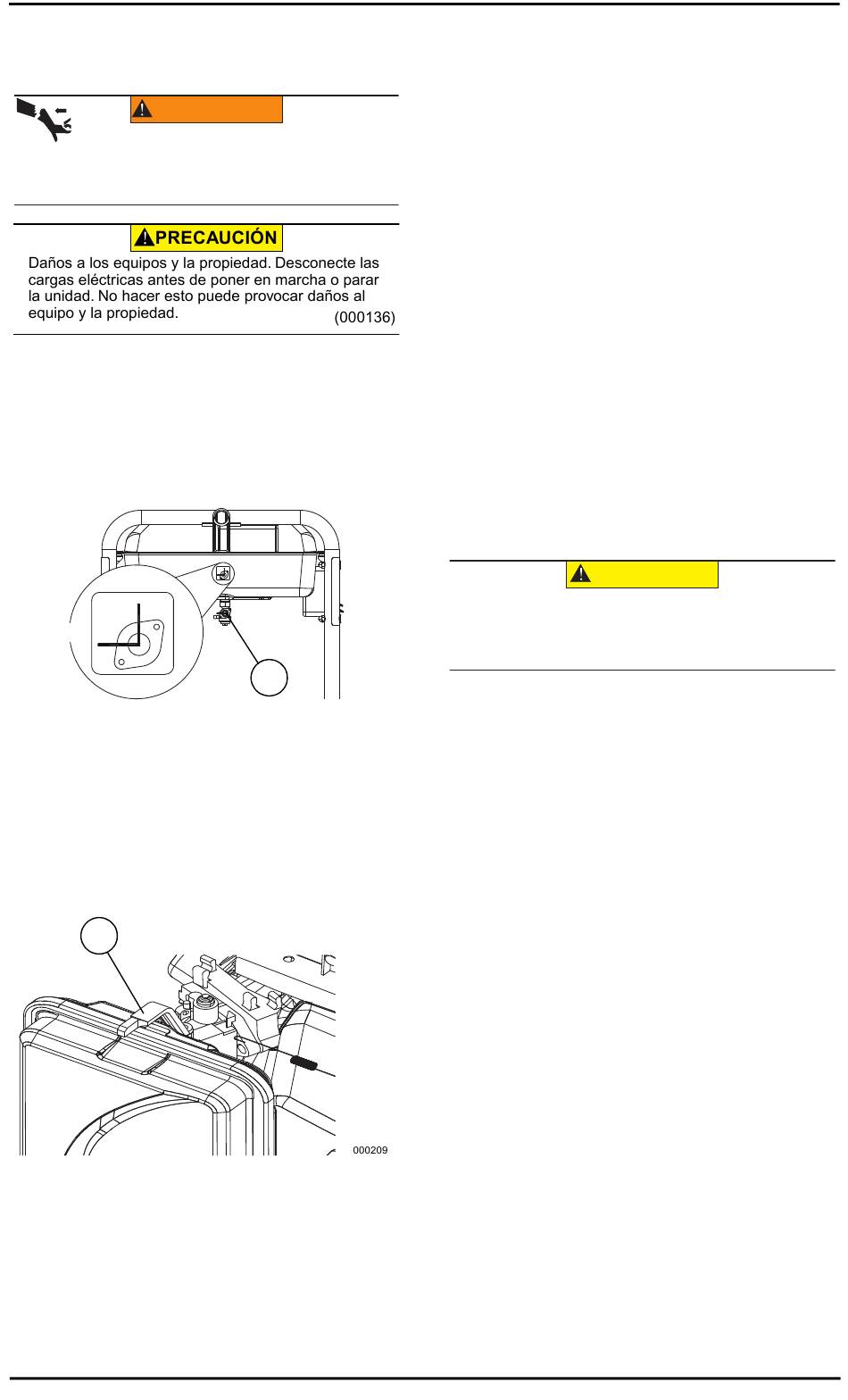 PRECAUCIÓN

Daños a los equipos y la propiedad. Desconecte las cargas eléctricas antes de poner en marcha o parar la unidad. No hacer esto puede provocar daños al equipo y la propiedad. (000136)

000209