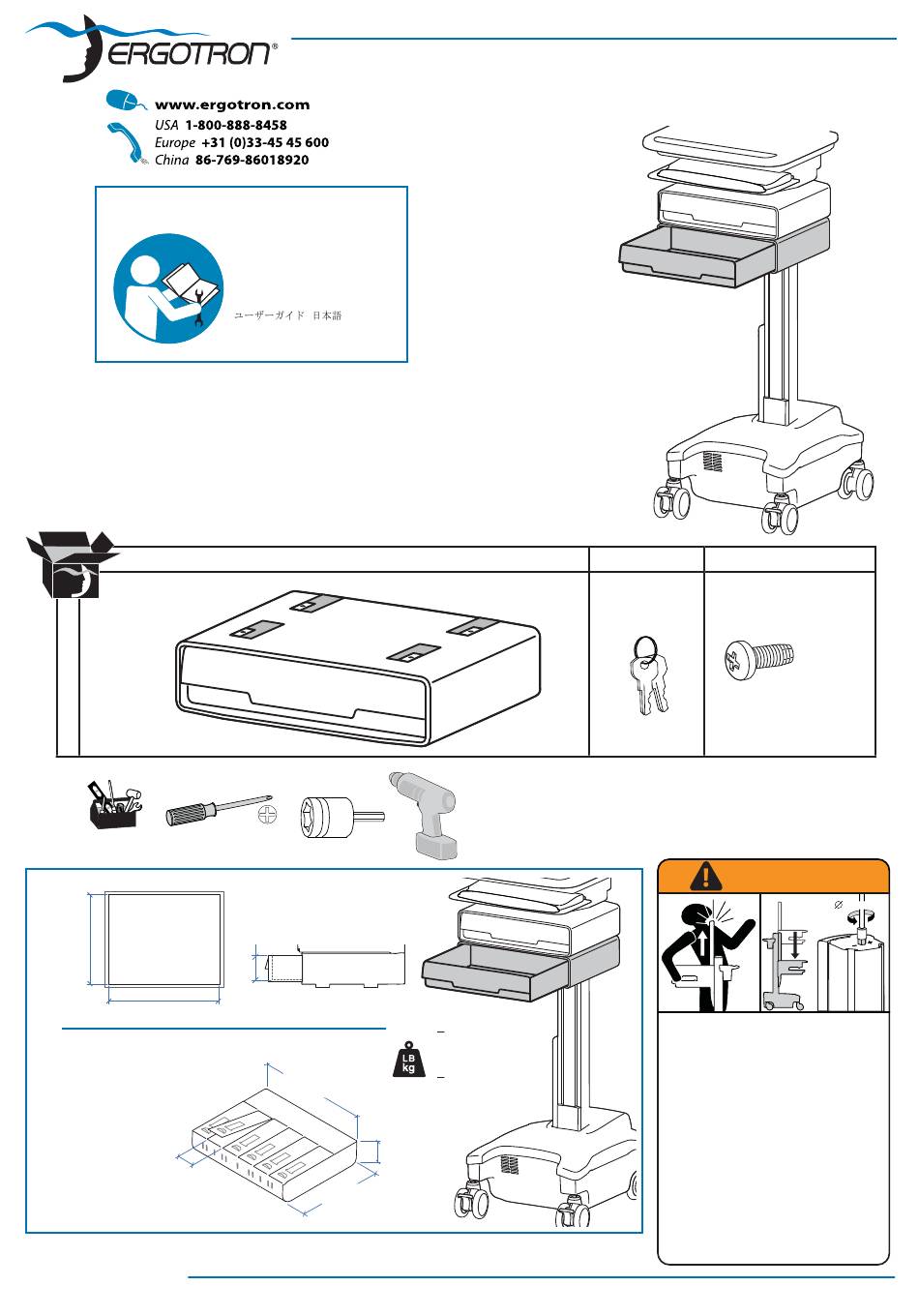 ERGOTRON®

www.ergotron.com
USA 1-800-888-8458
Europe +31 (0)33-45 45 600
China 86-769-86018920

ユーザーガイド 日本語

LB
kg