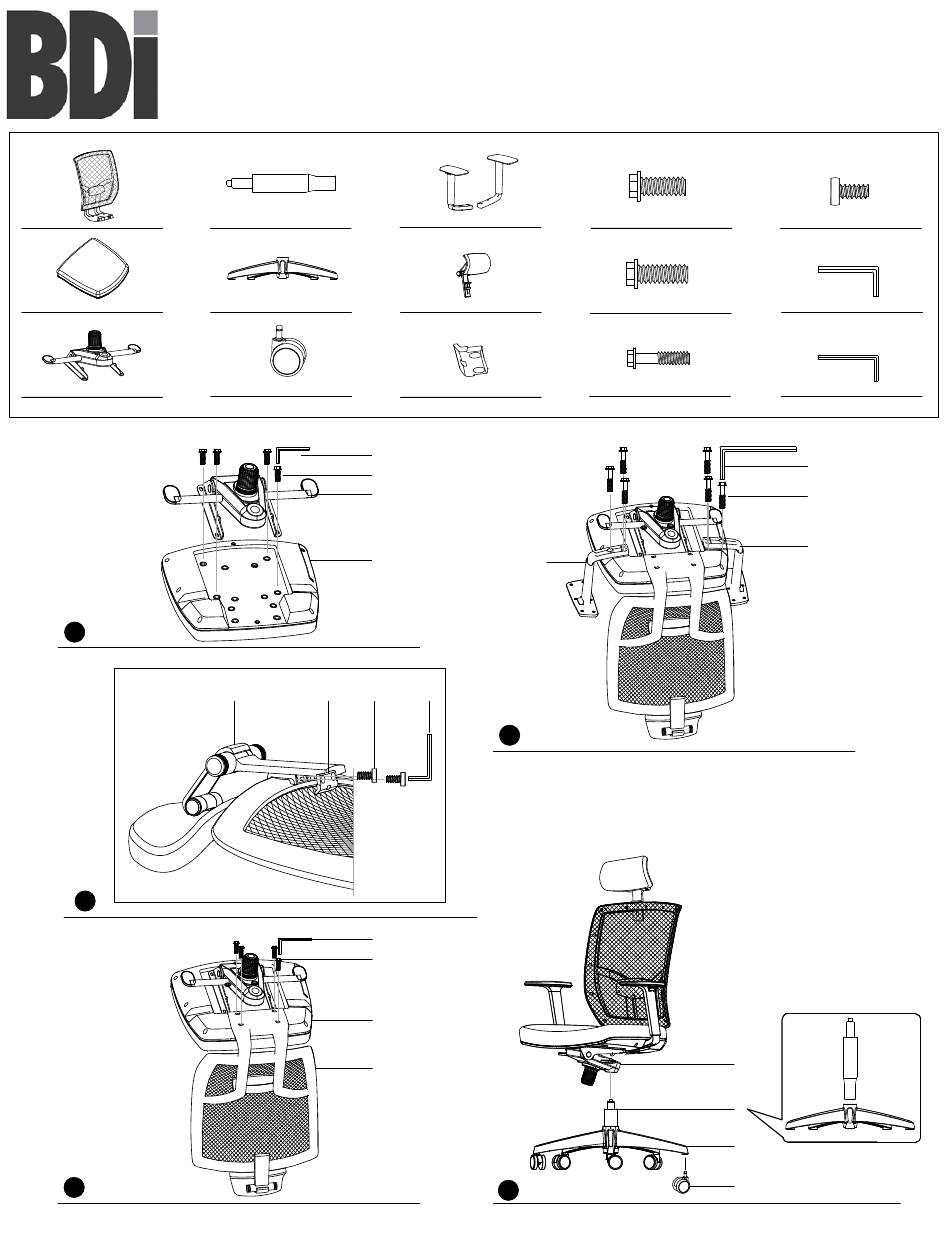 BDi