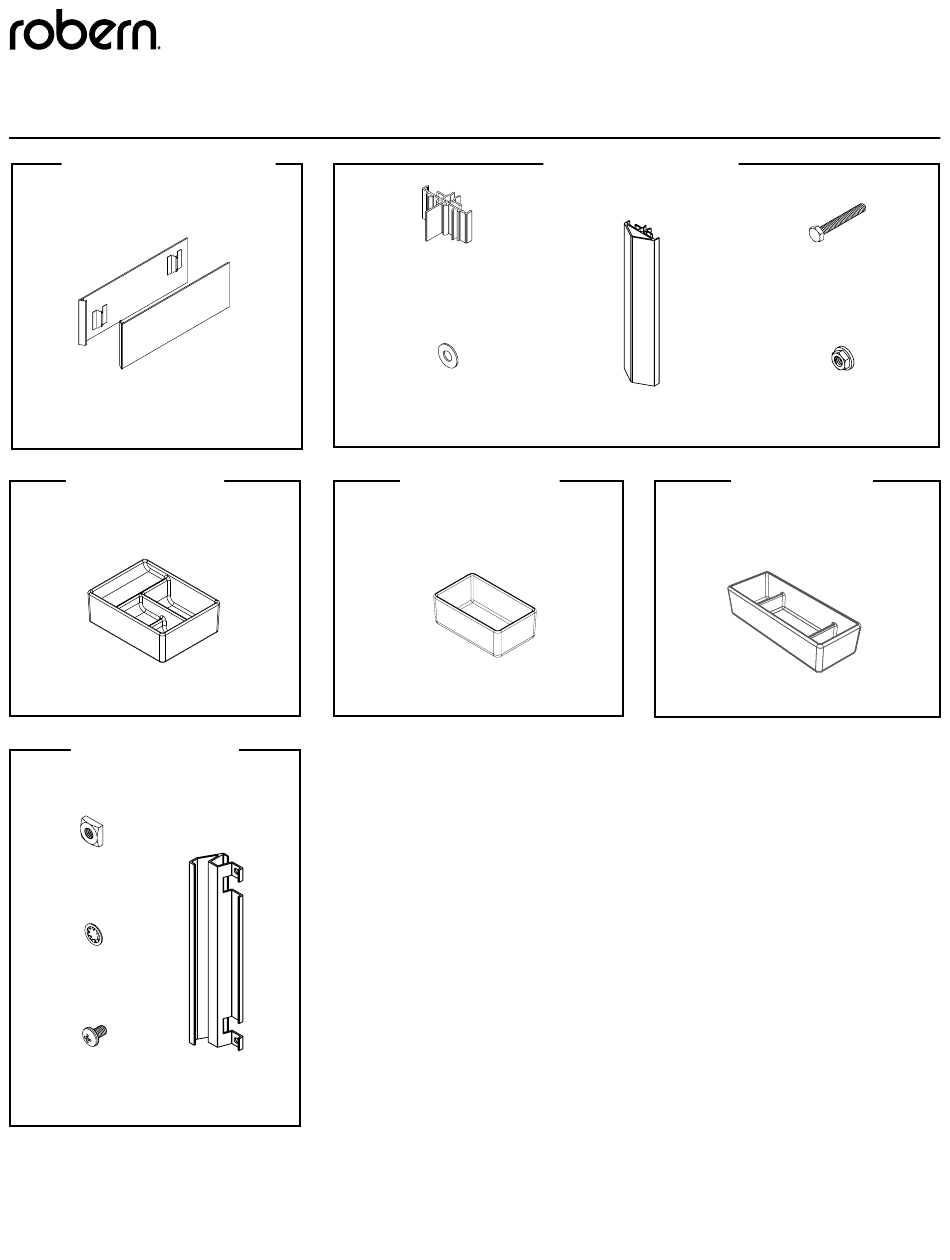 robern.