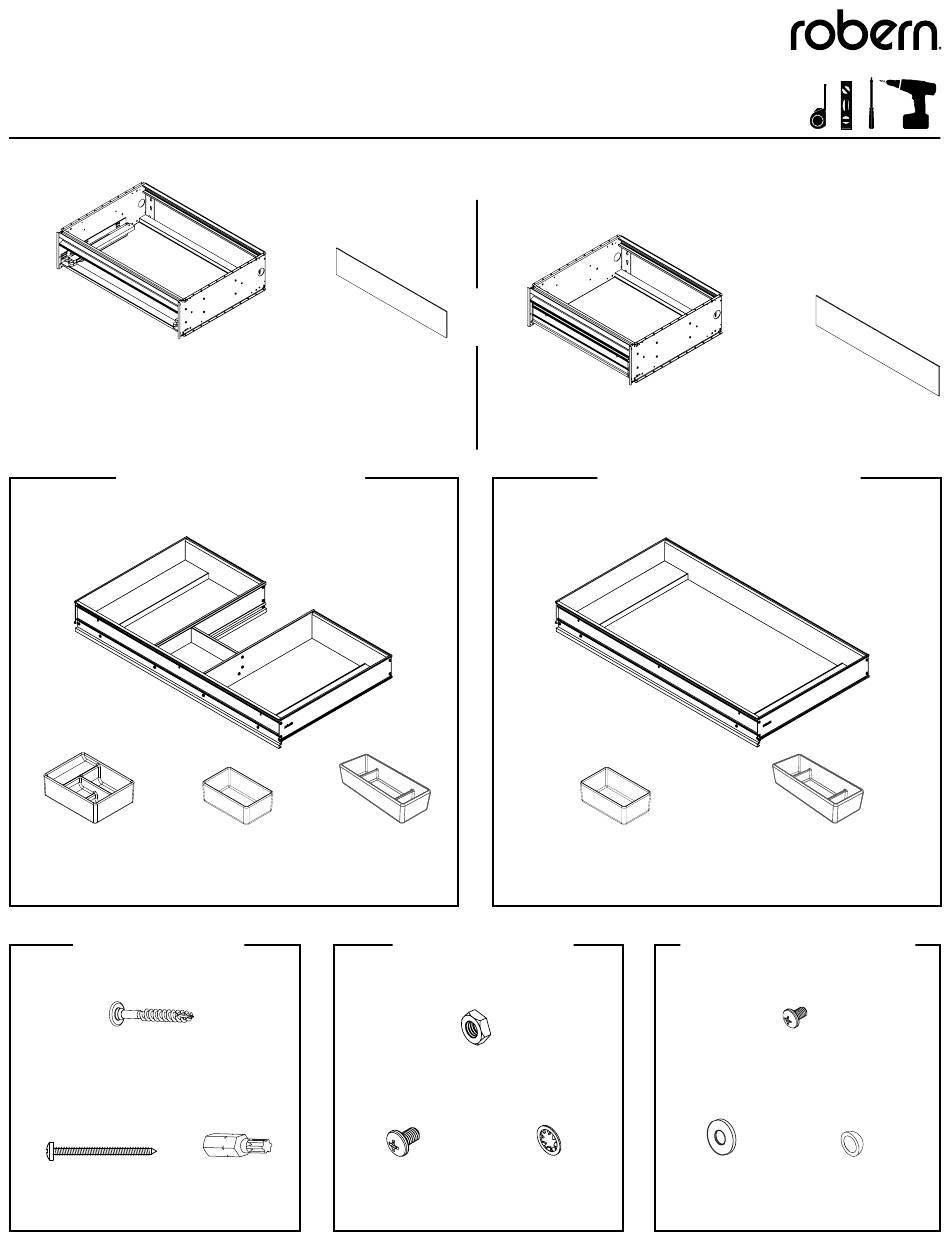 robern.