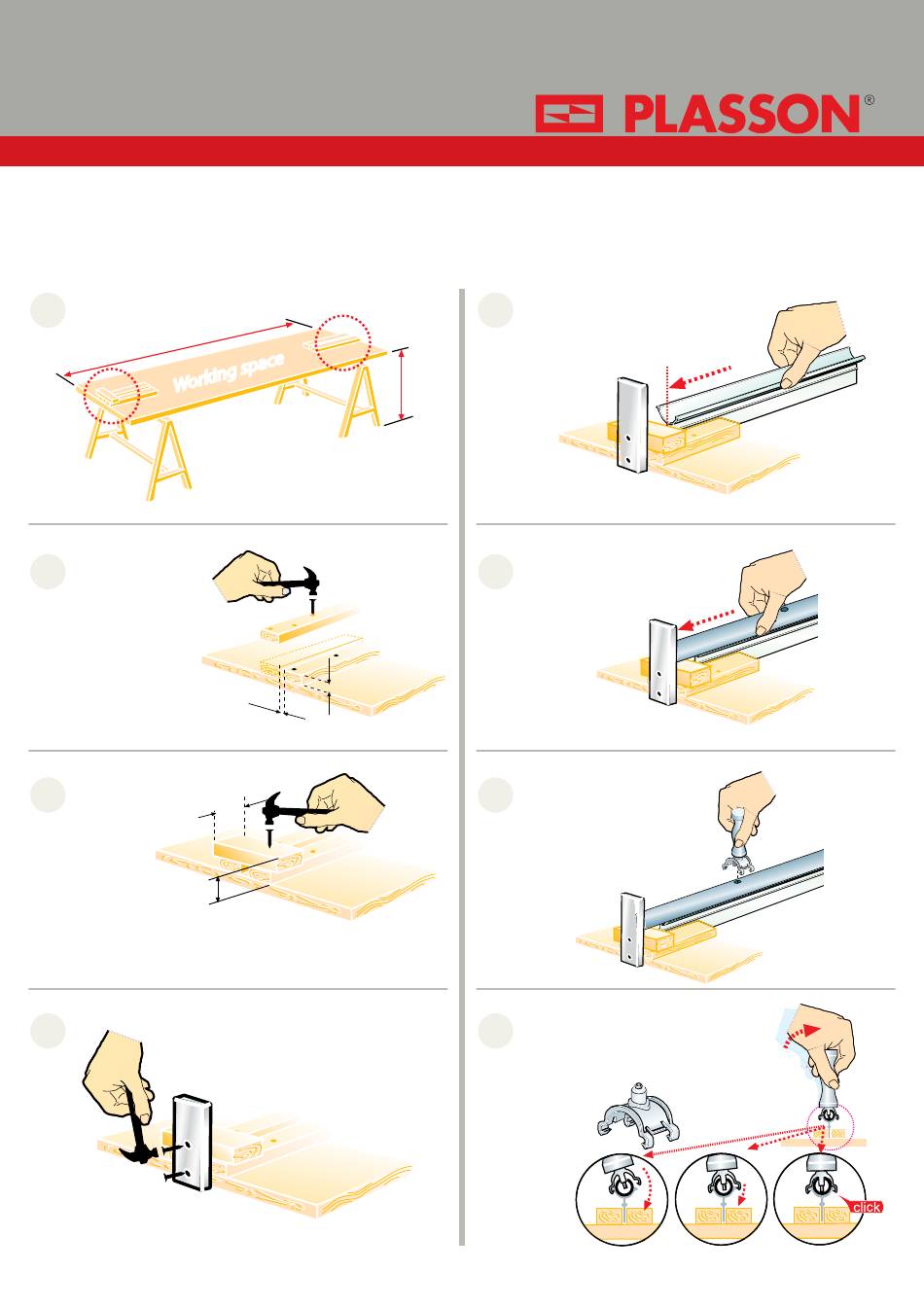 PLASSON®

Working space

click