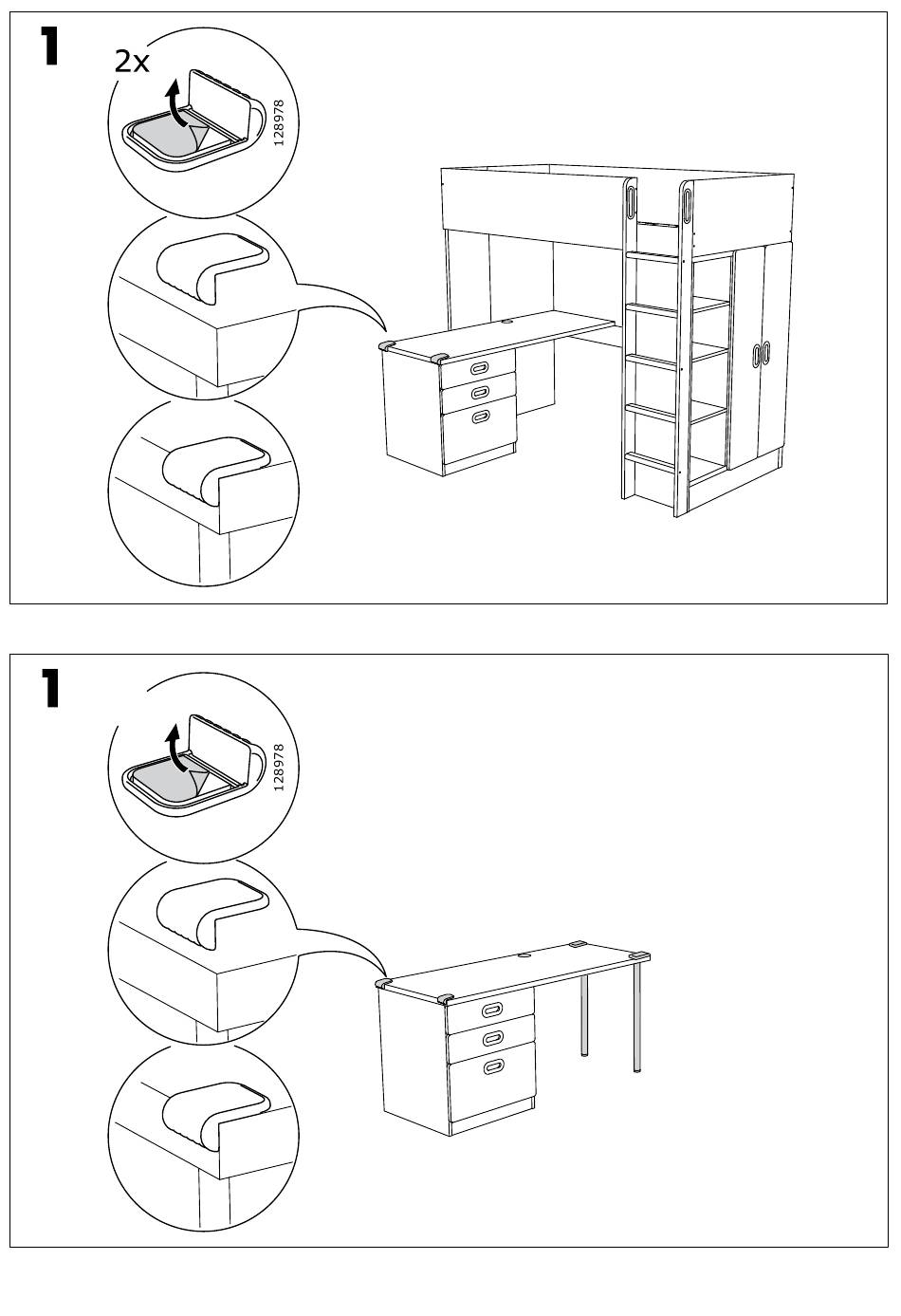 1

2x

128978

1

128978