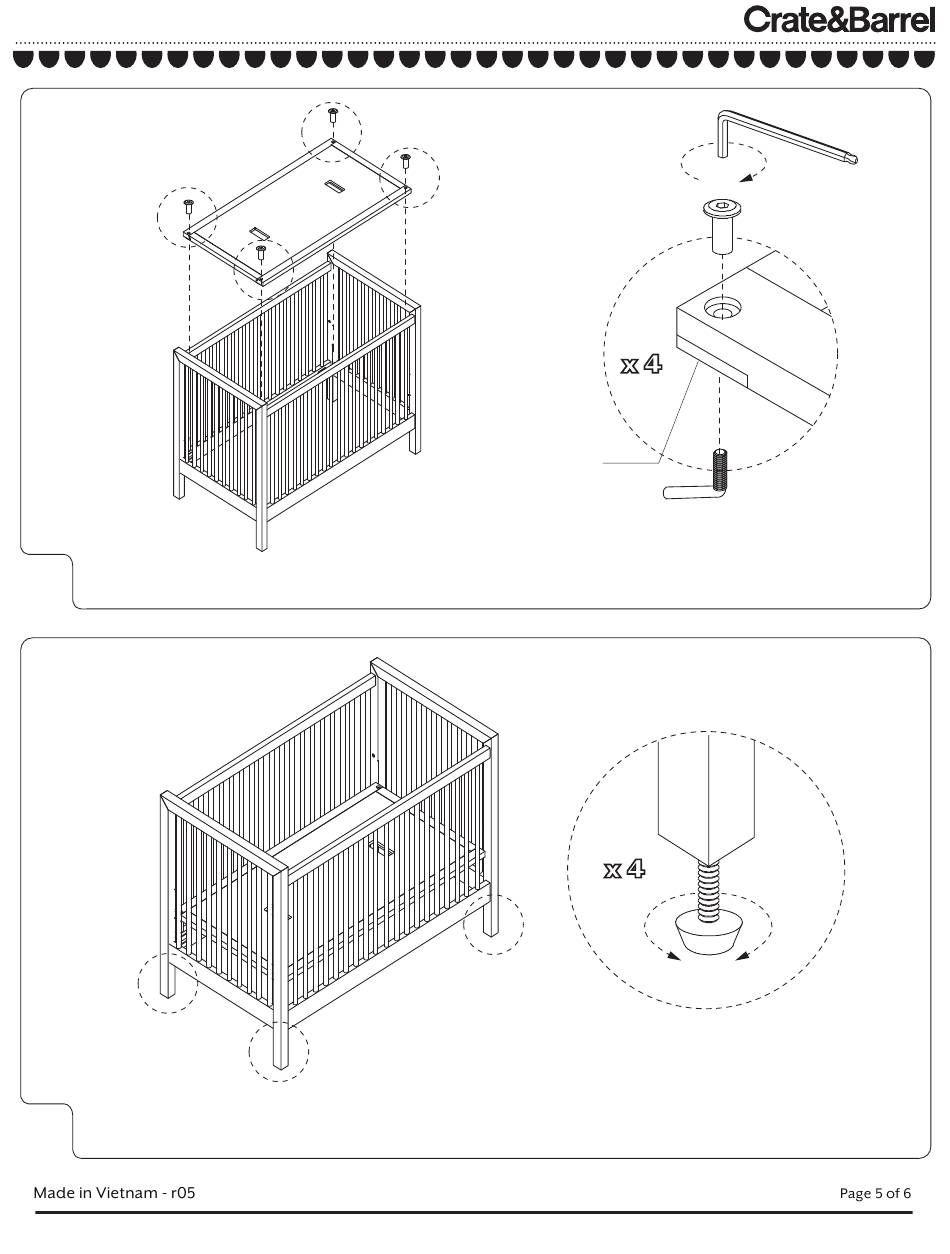 Crate&Barrel

x 4

x 4

Made in Vietnam - r05

Page 5 of 6