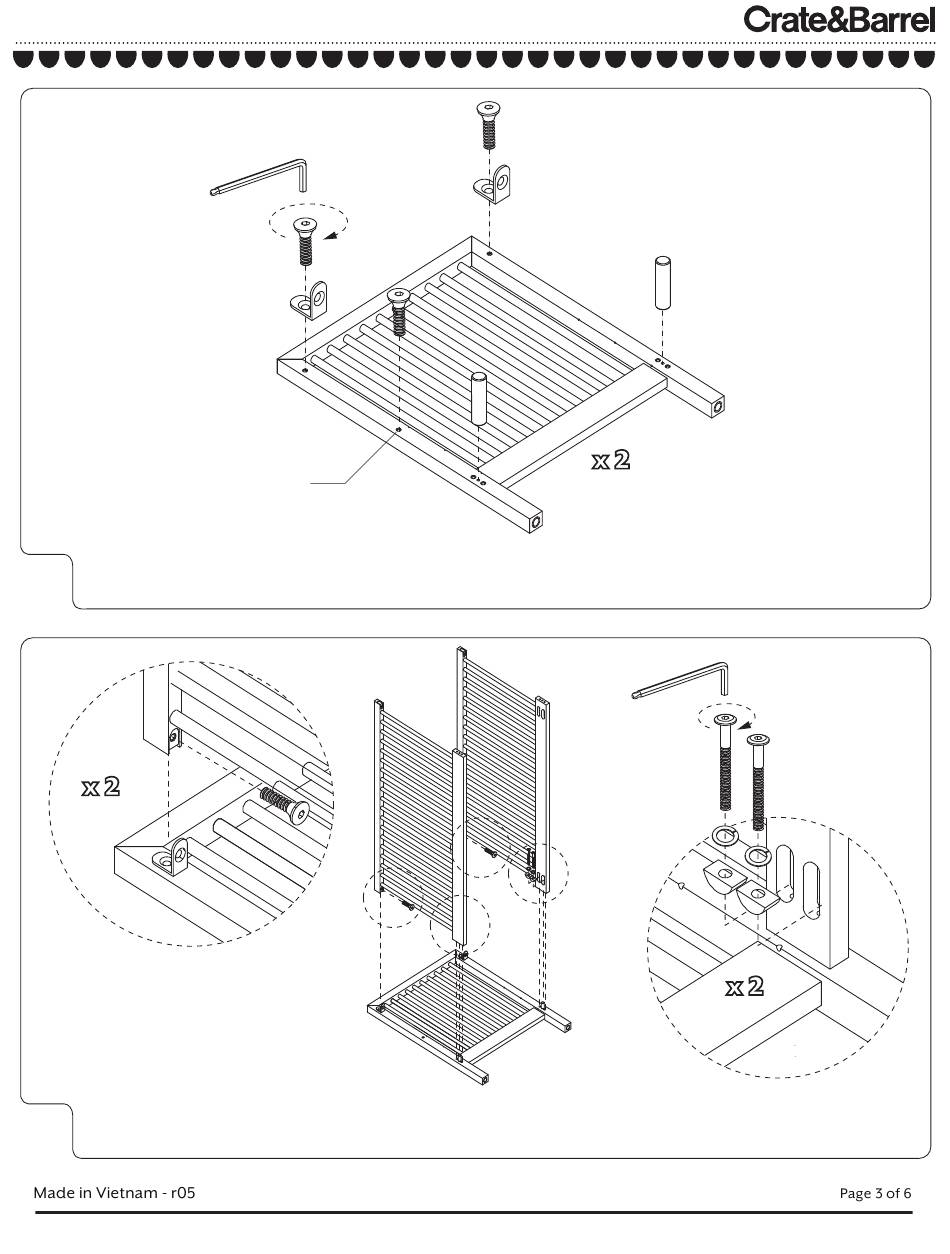 Crate&Barrel

x2

x2

x2

Made in Vietnam - r05

Page 3 of 6