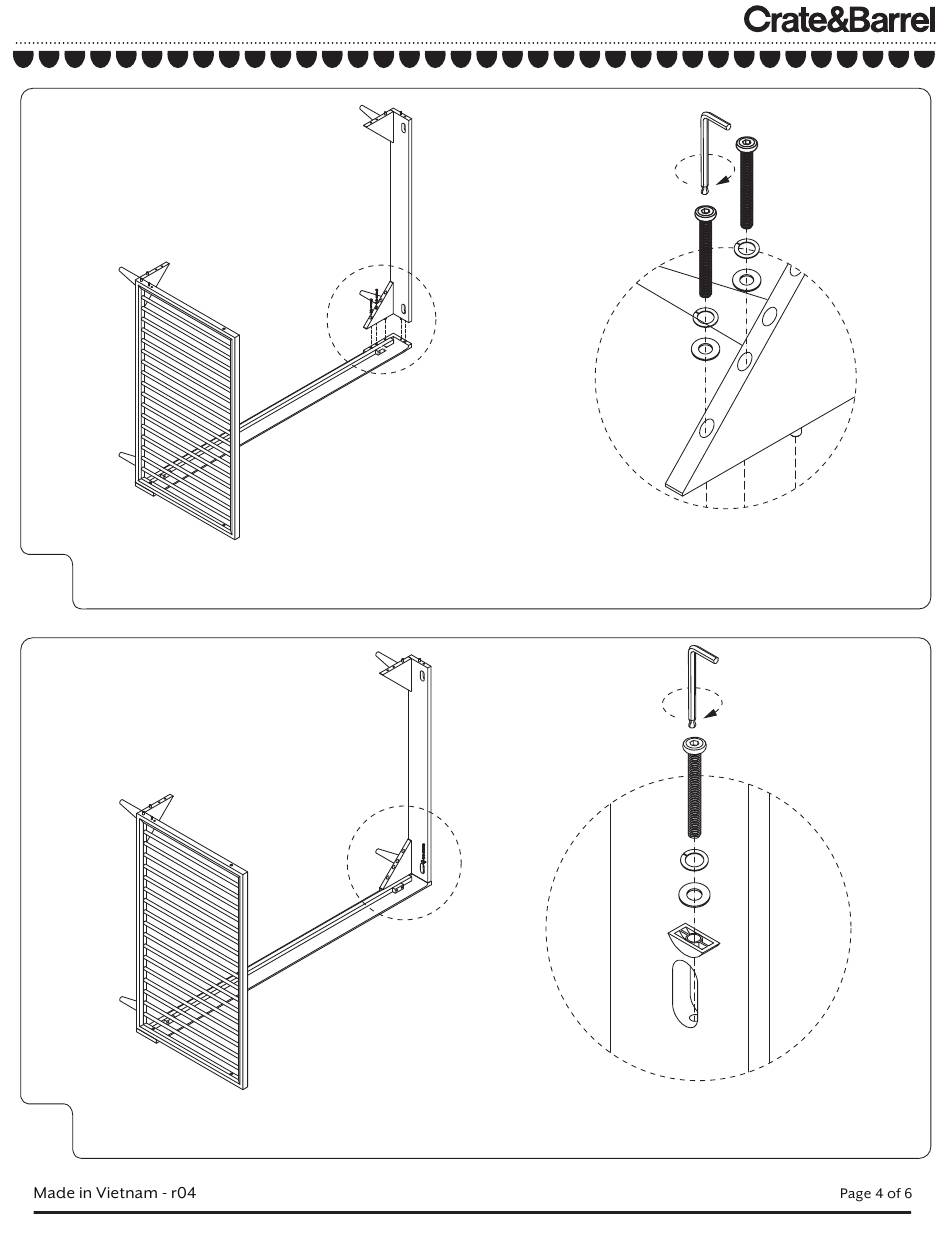 Crate&Barrel

Made in Vietnam - r04

Page 4 of 6