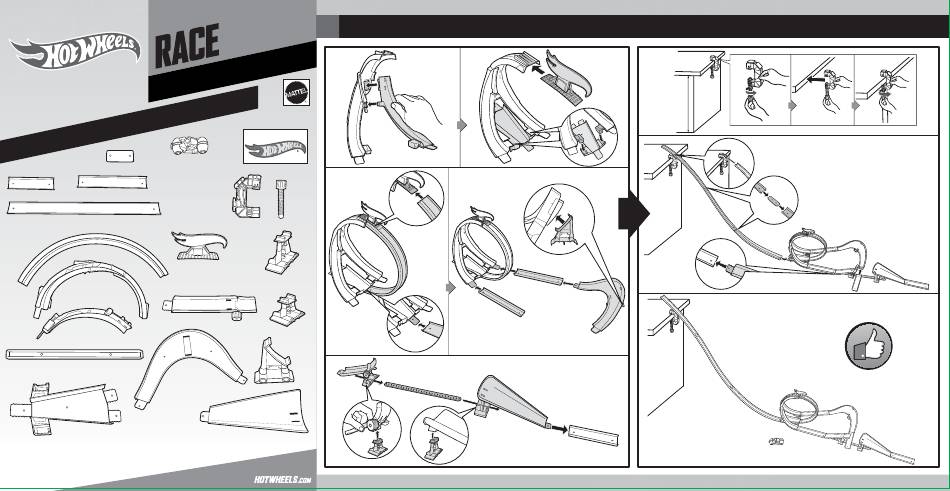 HOT WHEELS

RACE

MATTEL

HOT WHEELS

HOTWHEELS.com