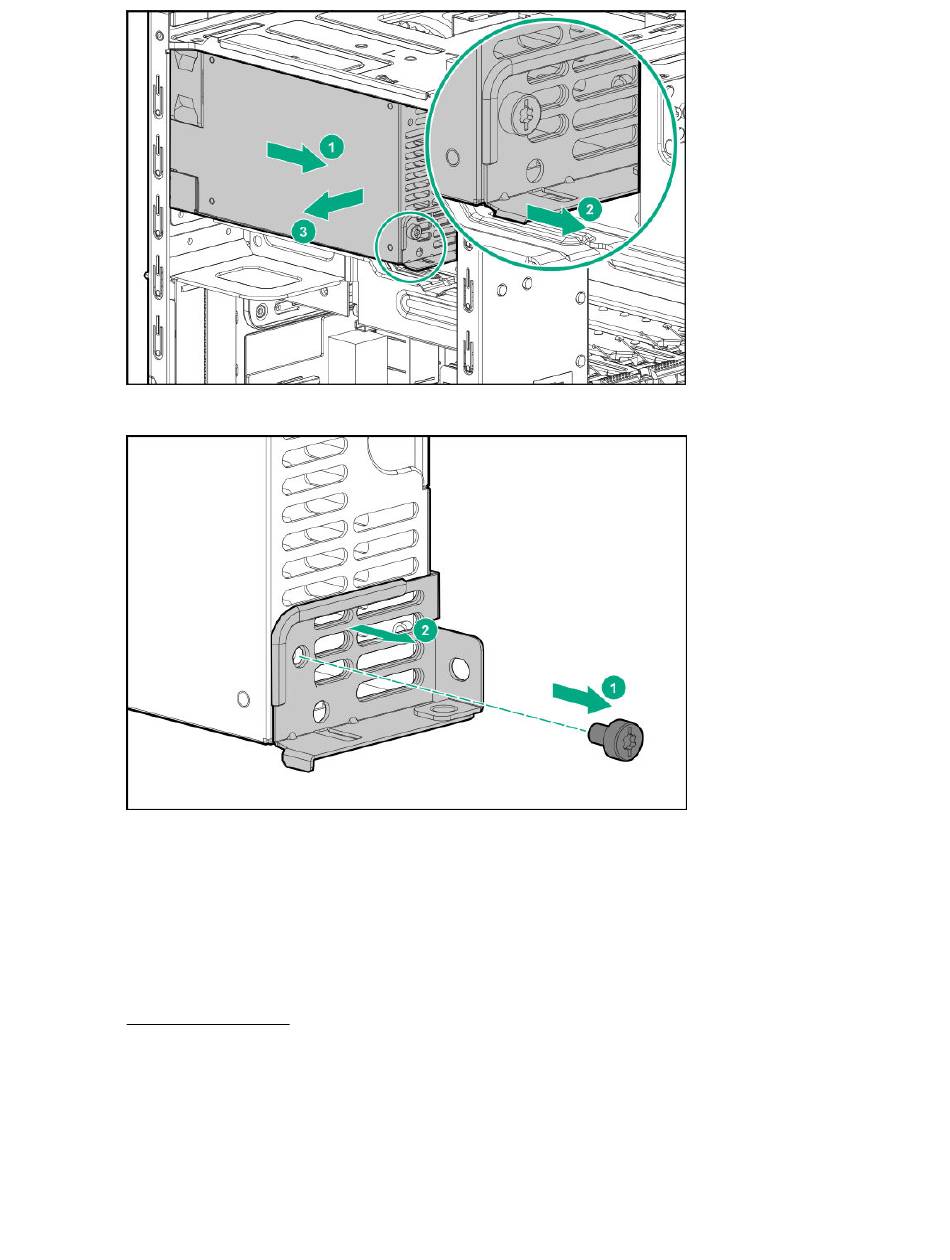 1
3
2

2
1