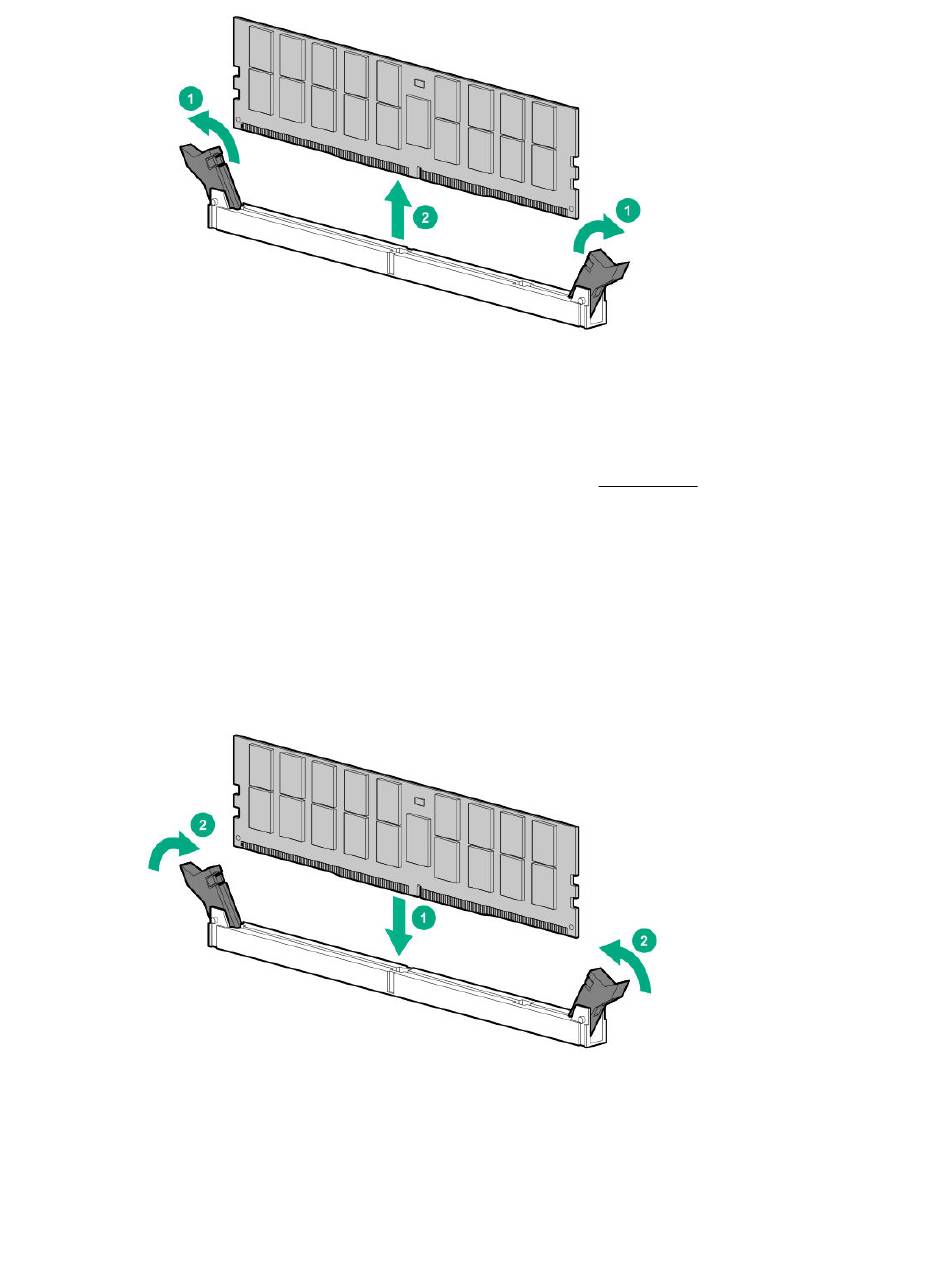 1
2
1

2
1
2