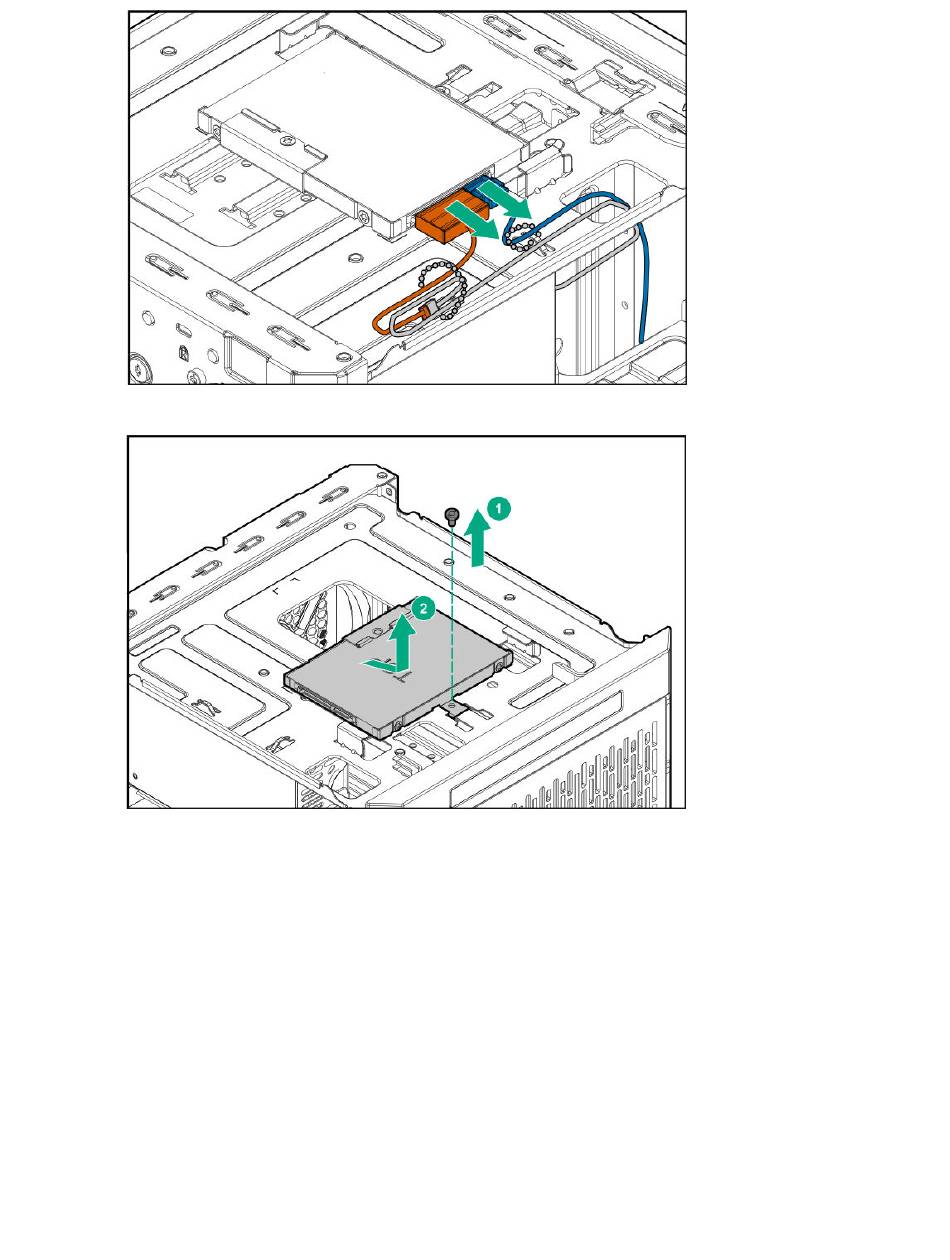 1

2