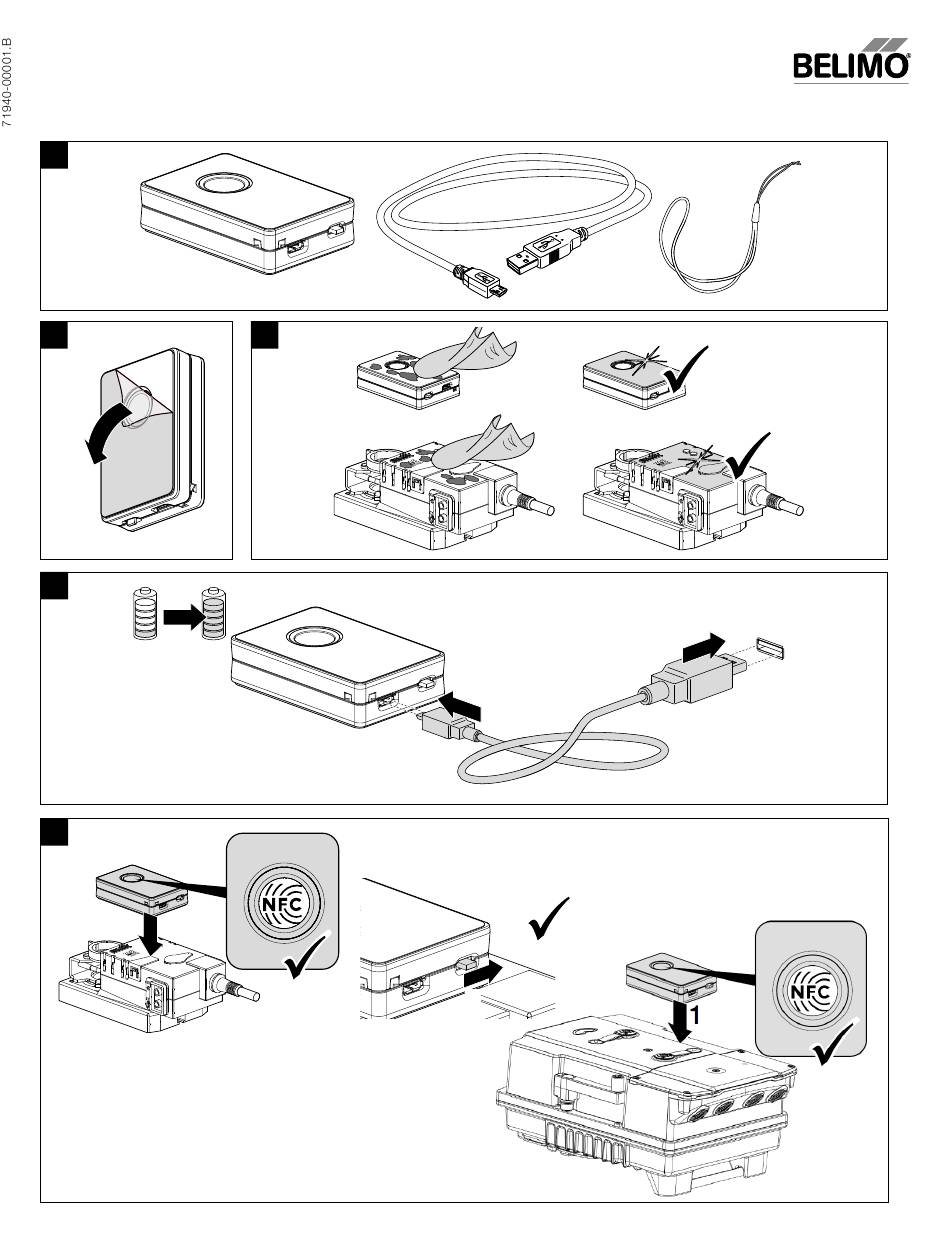 71940-00001.B

BELIMO

NFC

NFC

1