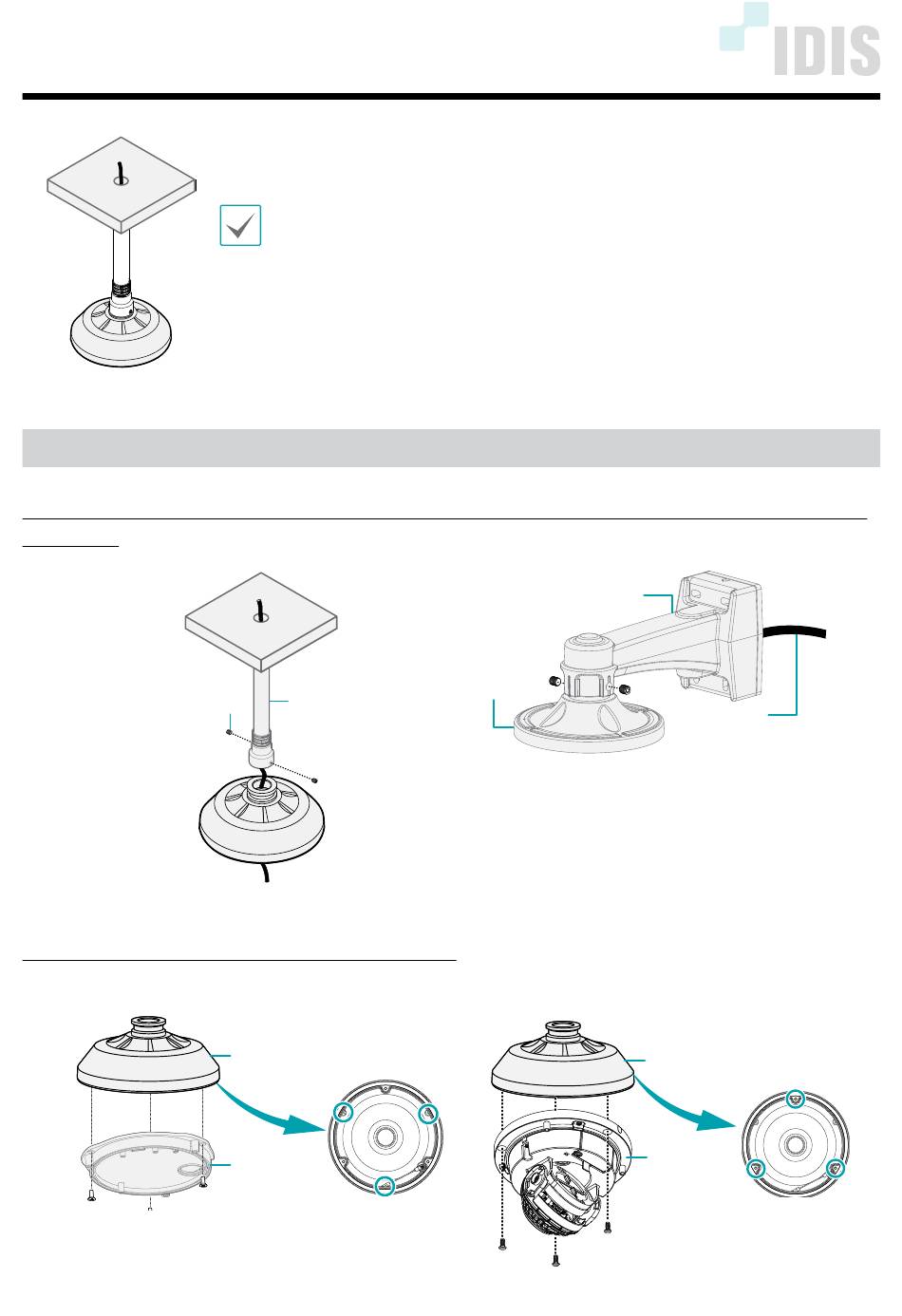 IDIS