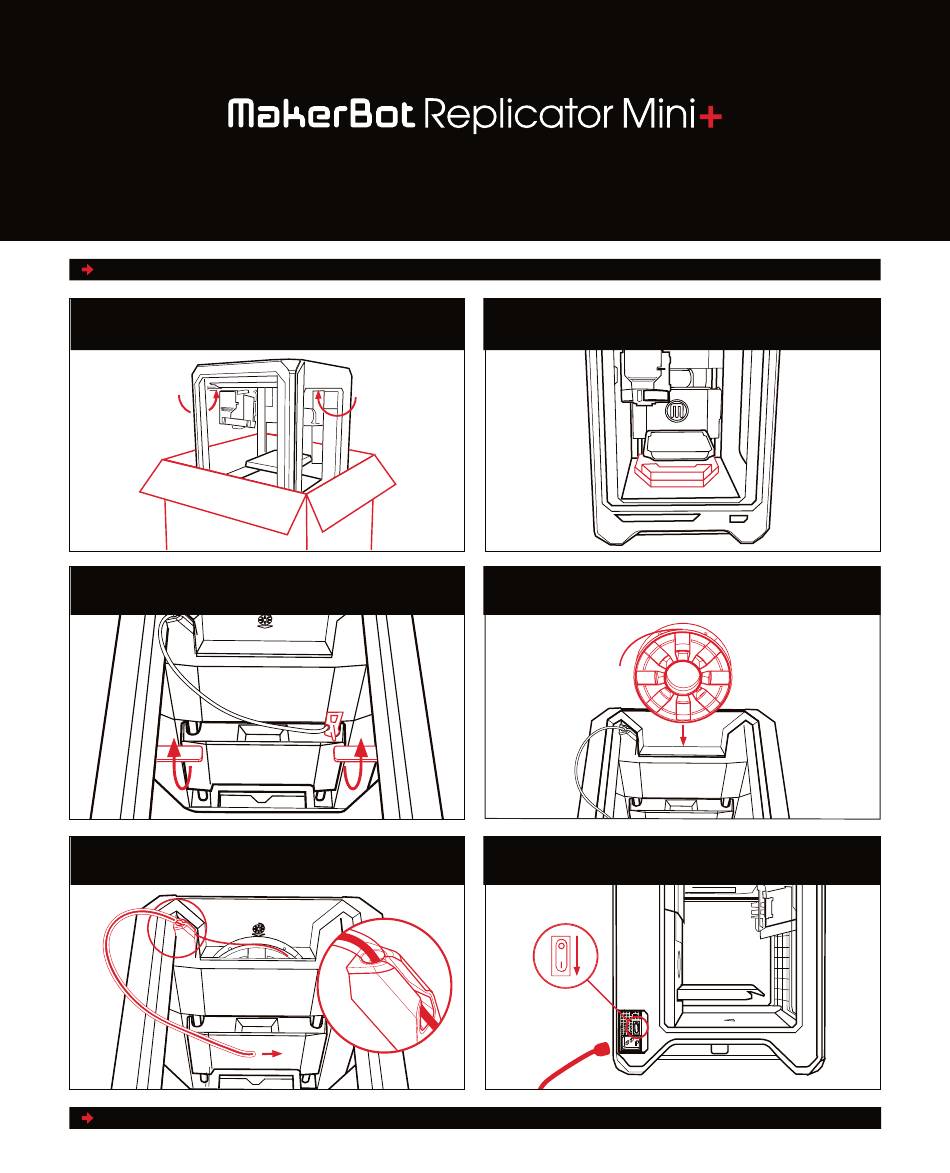 MakerBot Replicator Mini+