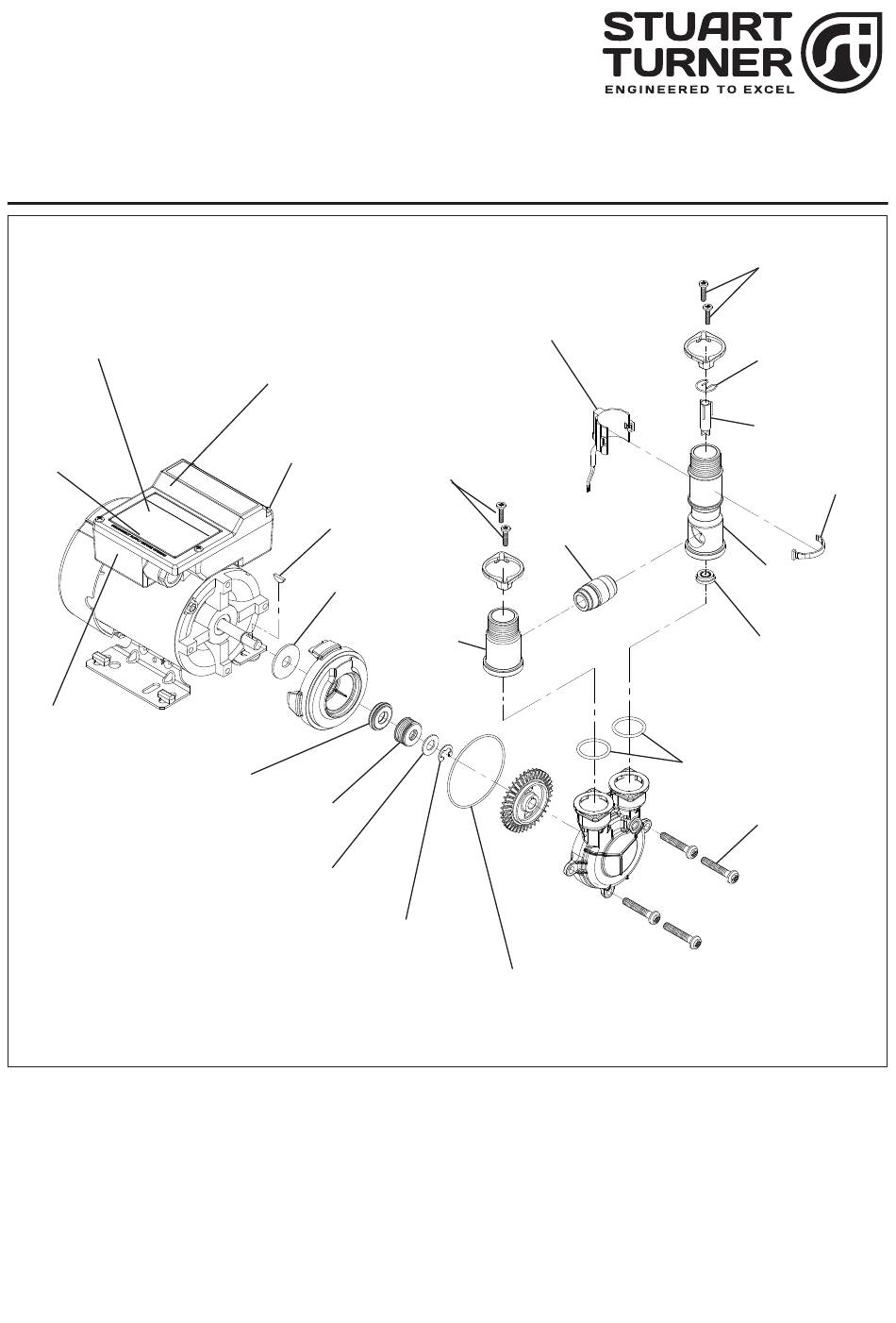 STUART
TURNER
ENGINEERED TO EXCEL