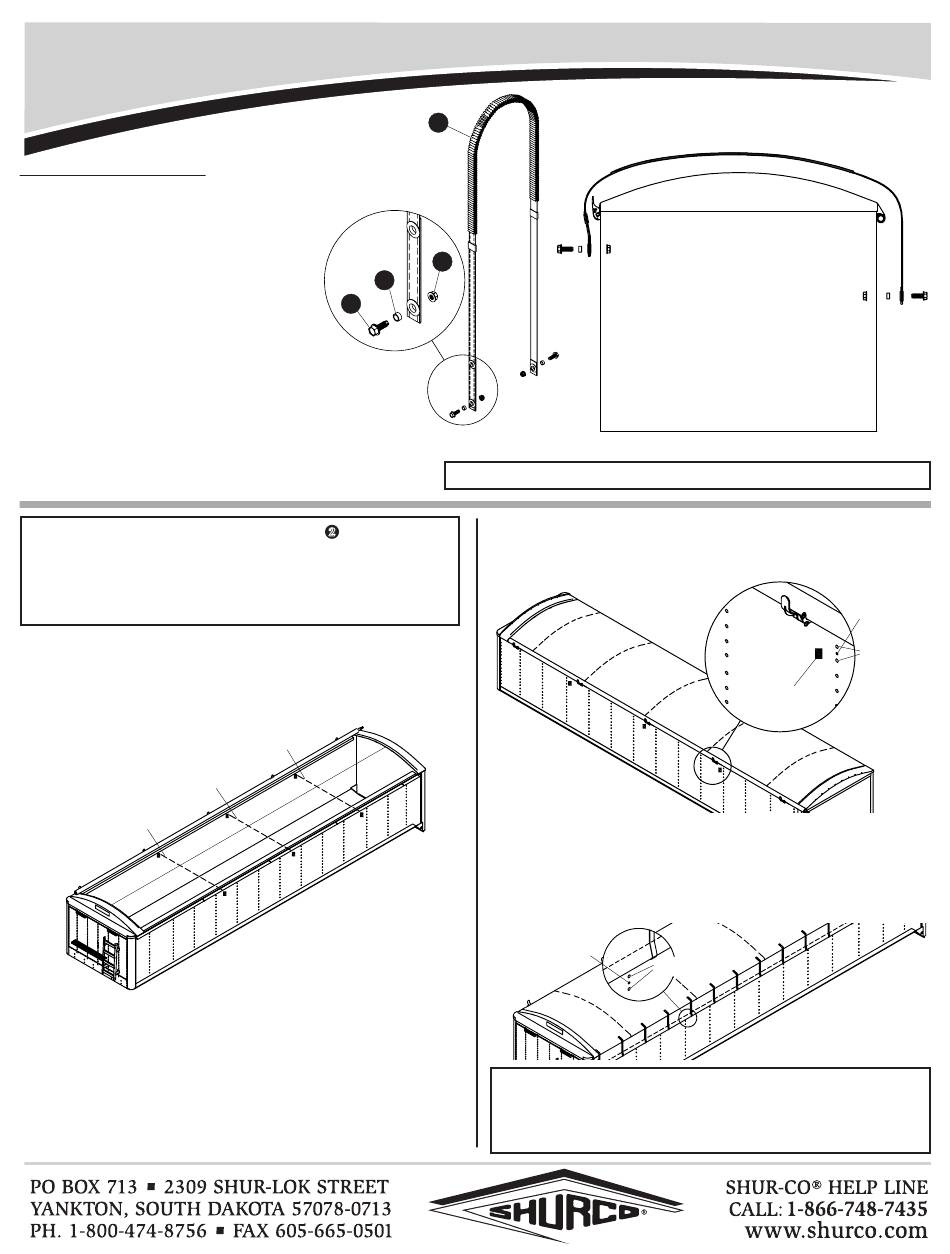 PO BOX 713 ■ 2309 SHUR-LOK STREET
YANKTON, SOUTH DAKOTA 57078-0713
PH. 1-800-474-8756 ■ FAX 605-665-0501

SHURCO®

SHUR-CO® HELP LINE
CALL: 1-866-748-7435
www.shurco.com