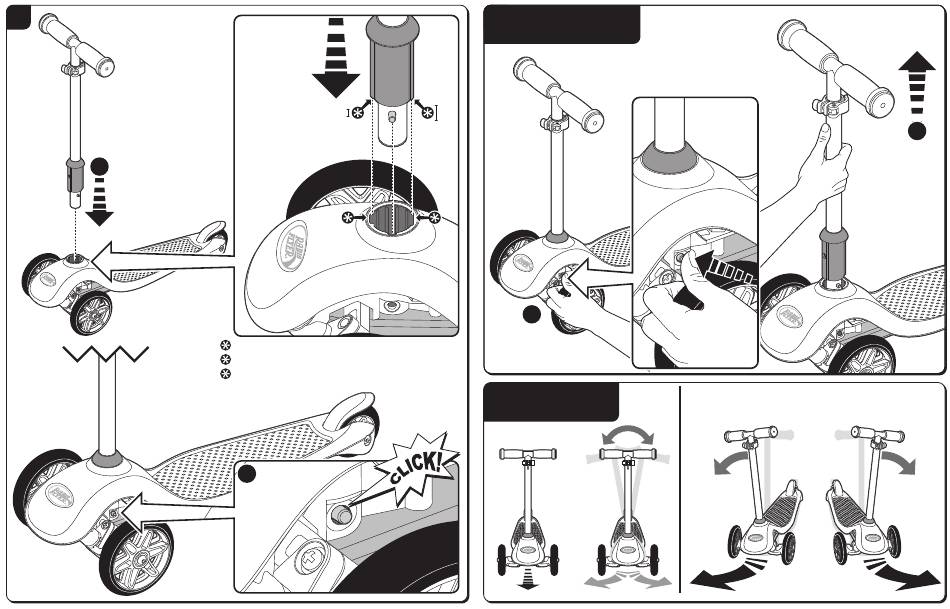 CLICK!