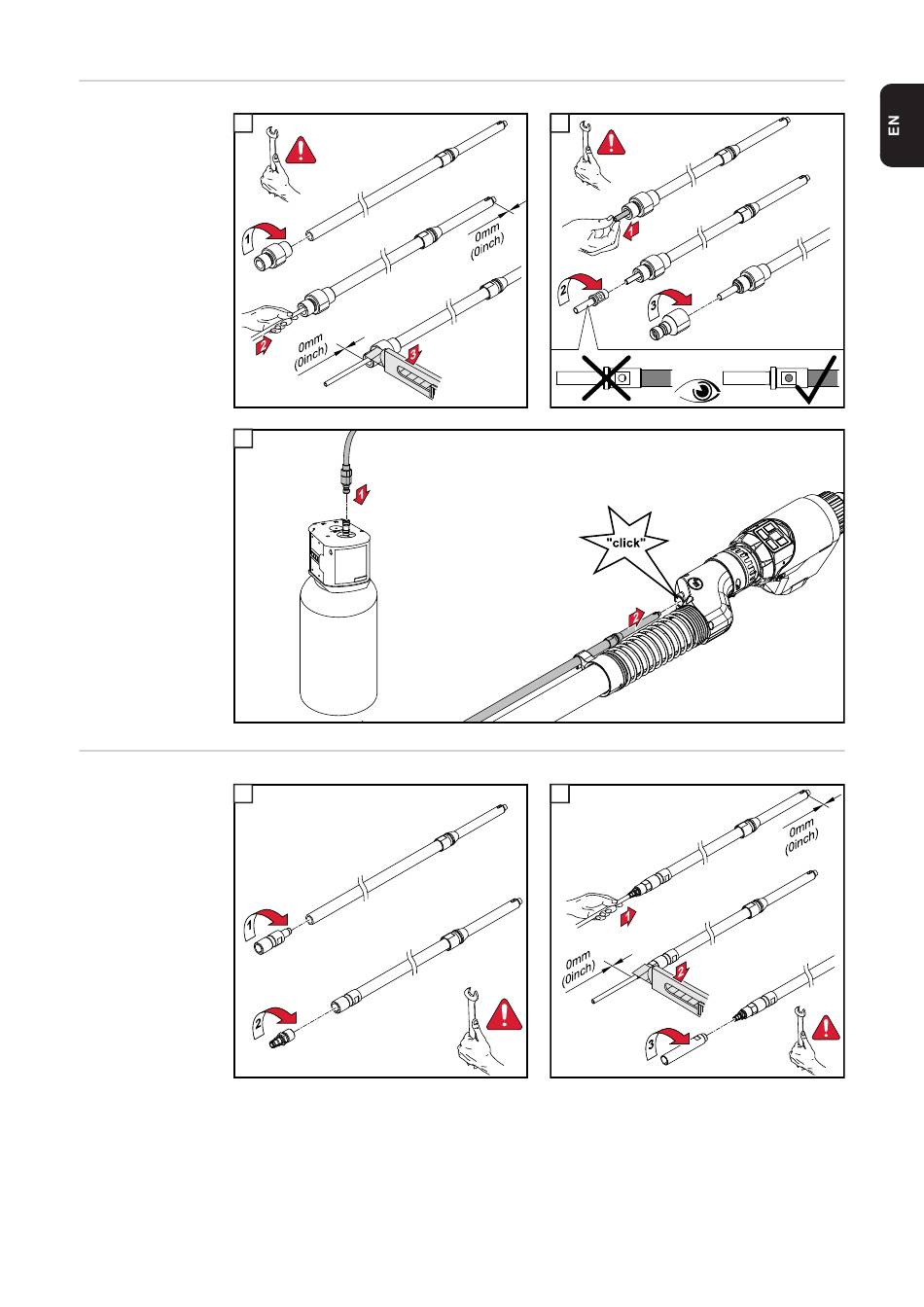 EN

1
0mm (0inch)
2
0mm (0inch)
3

1
2
3

1
"click"
2

1
2

0mm (0inch)
1
0mm (0inch)
2
3