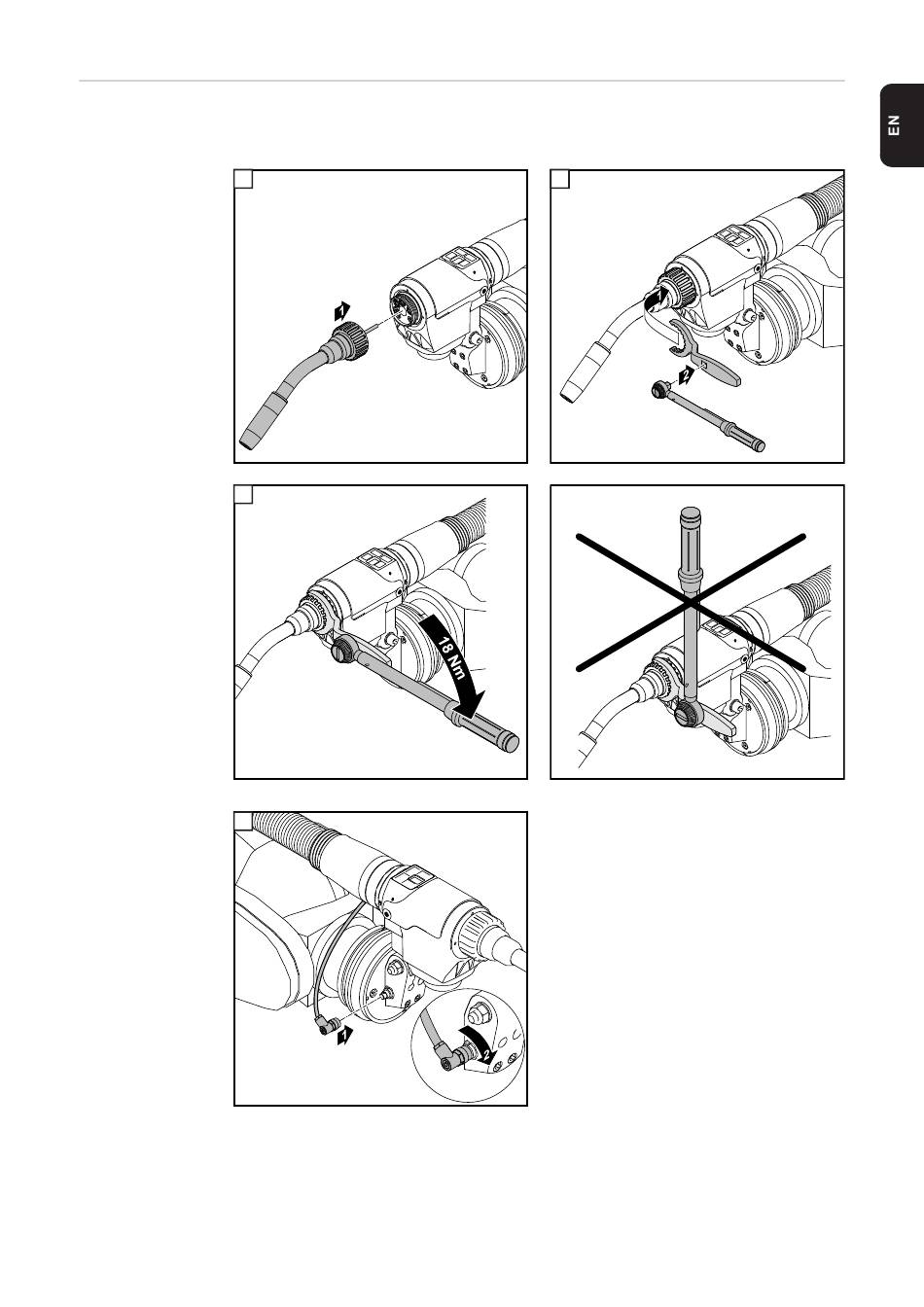 EN

1

1

2

18 Nm

1

2