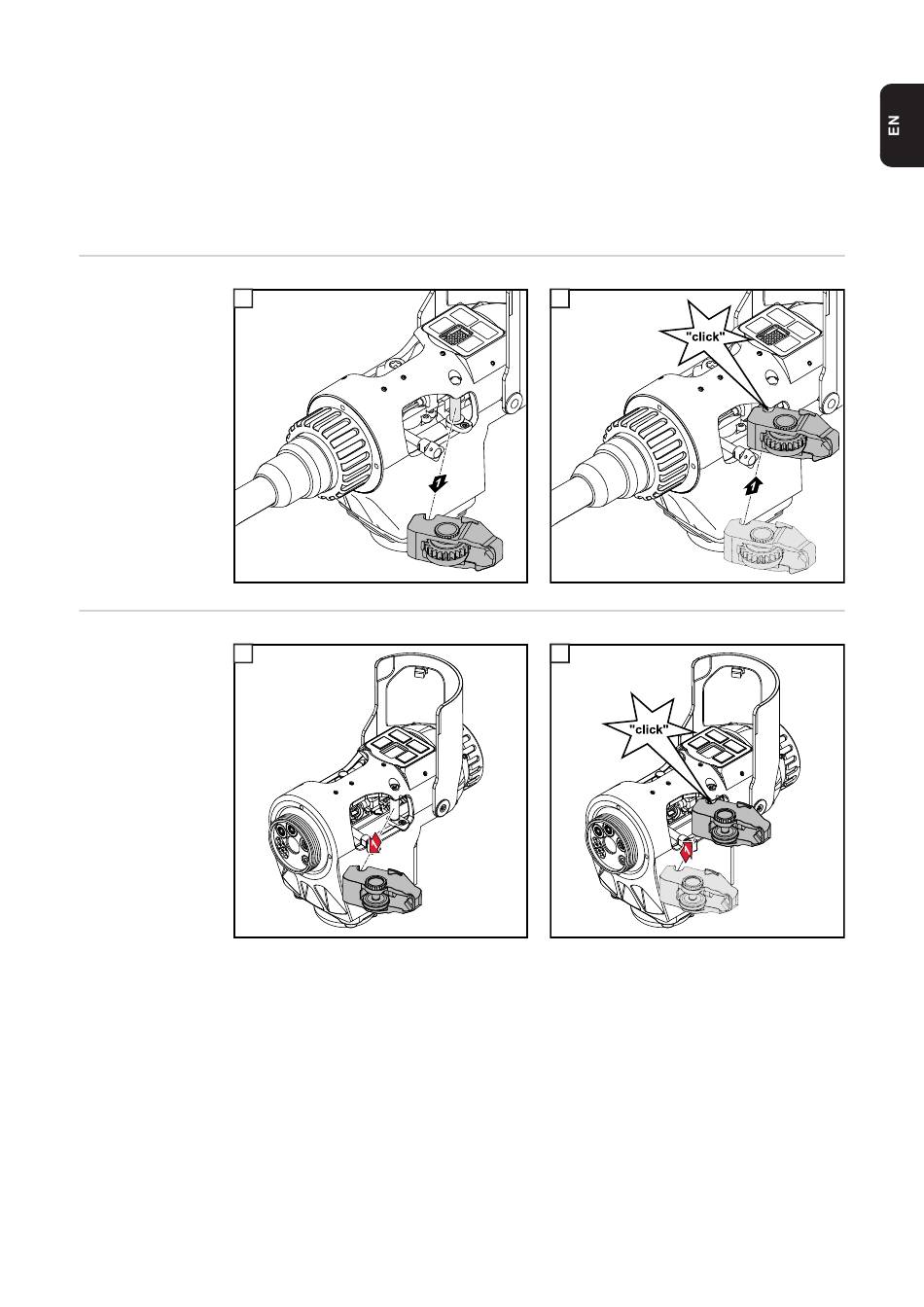 EN

"click"

"click"