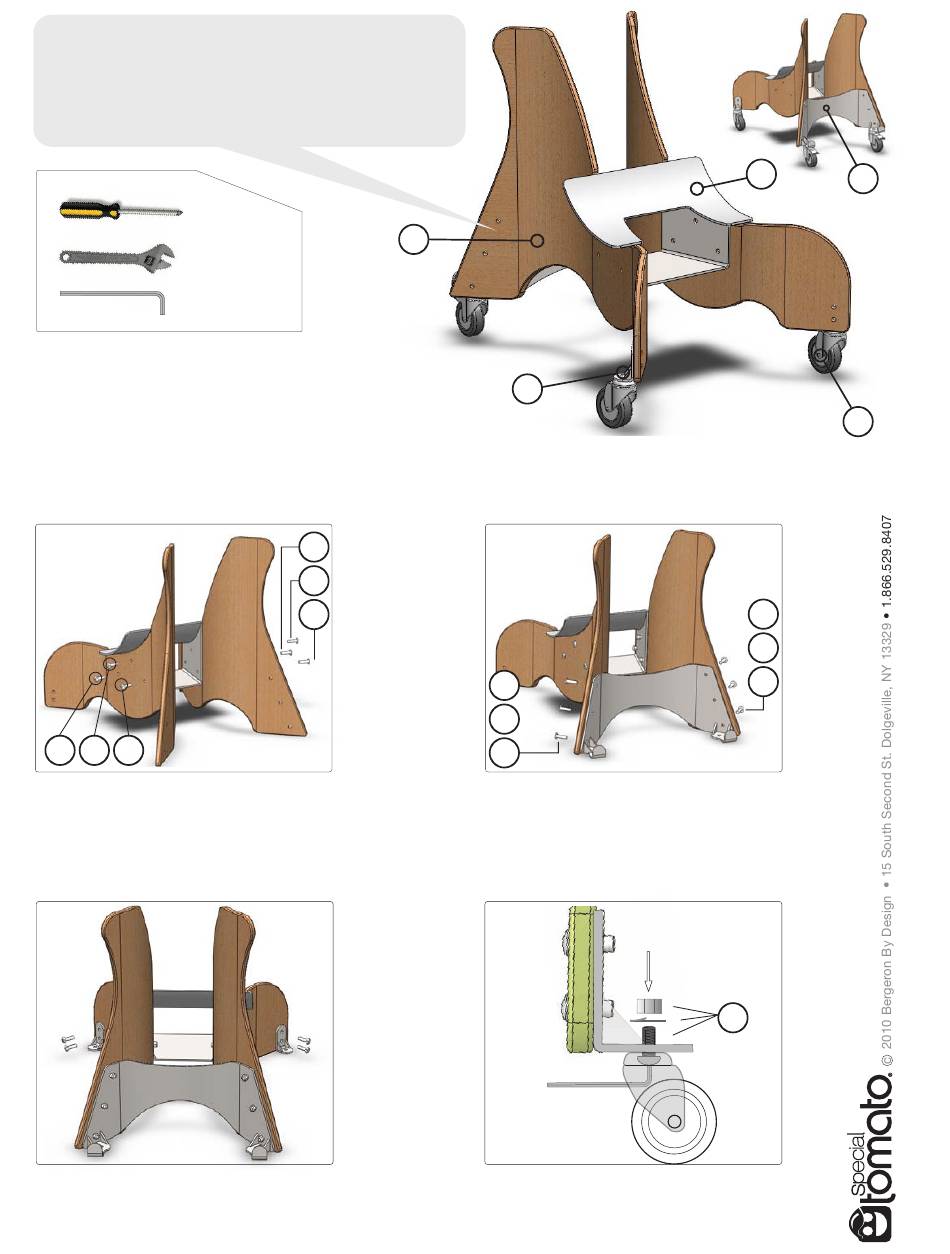 special tomato. © 2010 Bergeron By Design • 15 South Second St. Dolgeville, NY 13329 • 1.866.529.8407