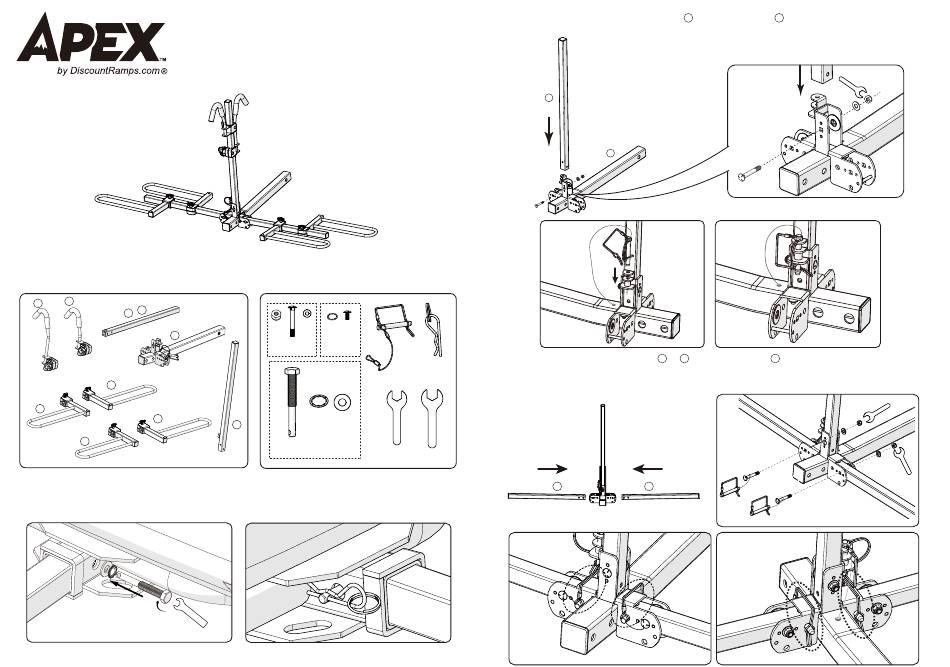 APEX
by DiscountRamps.com®