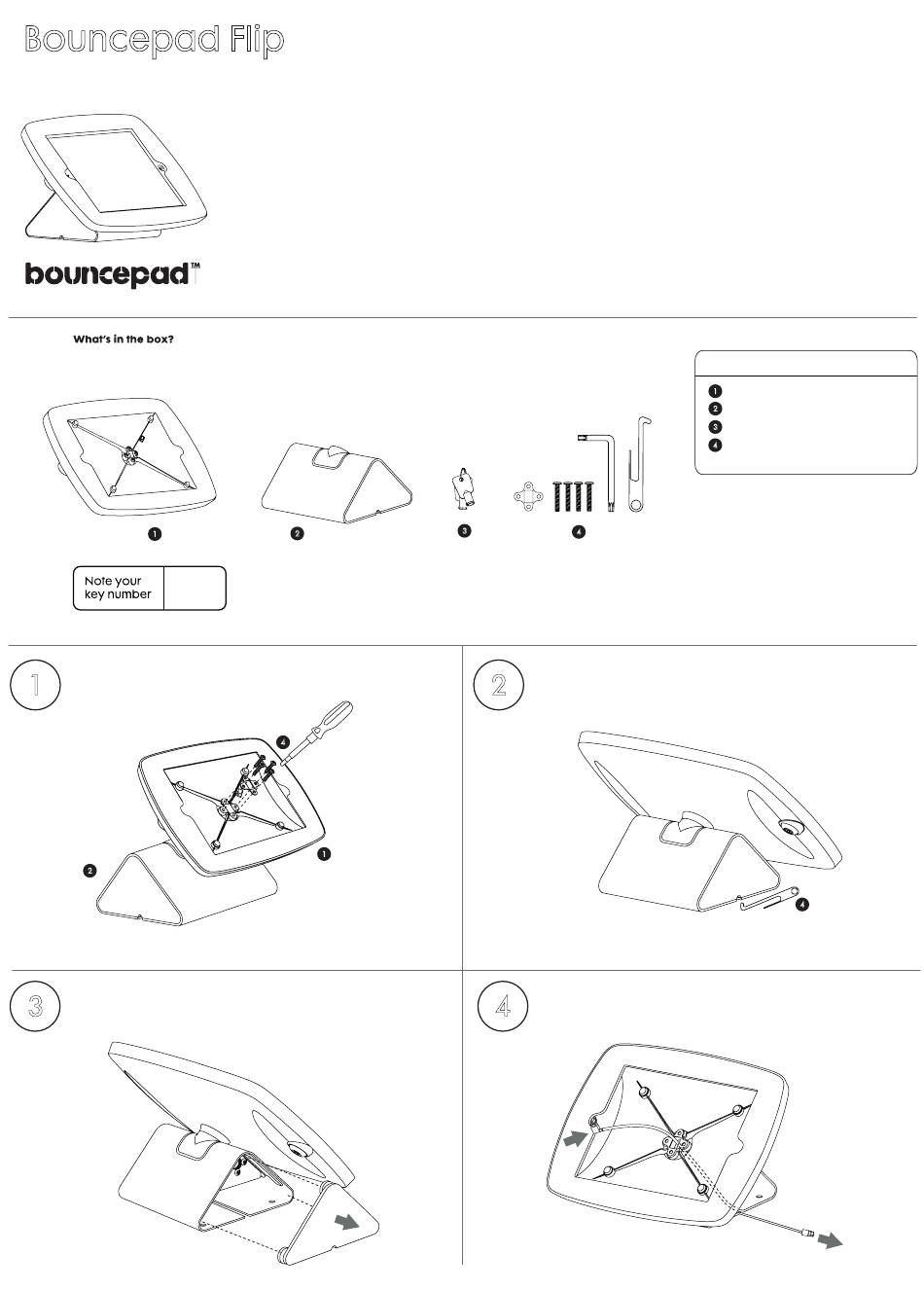 Bouncepad Flip

bouncepad™

What's in the box?

1
2
3
4

1

2

3

4

Note your key number

1

4

1

2

2

4

3

4