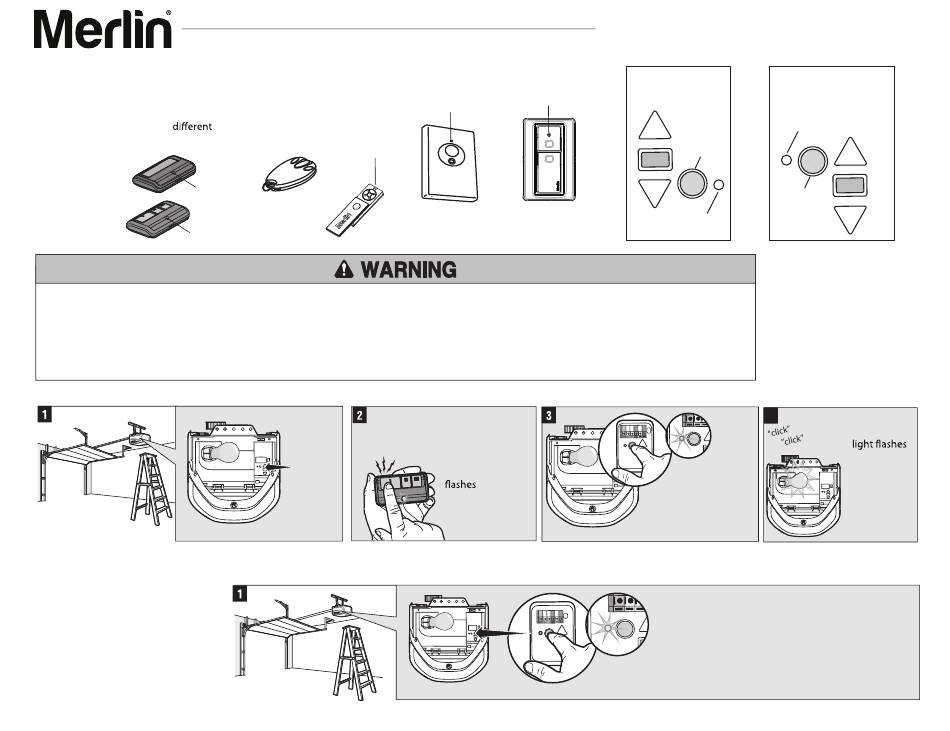 Merlin®

different

WARNING

1

2

flashes

3

"click"
"click"

light flashes

1